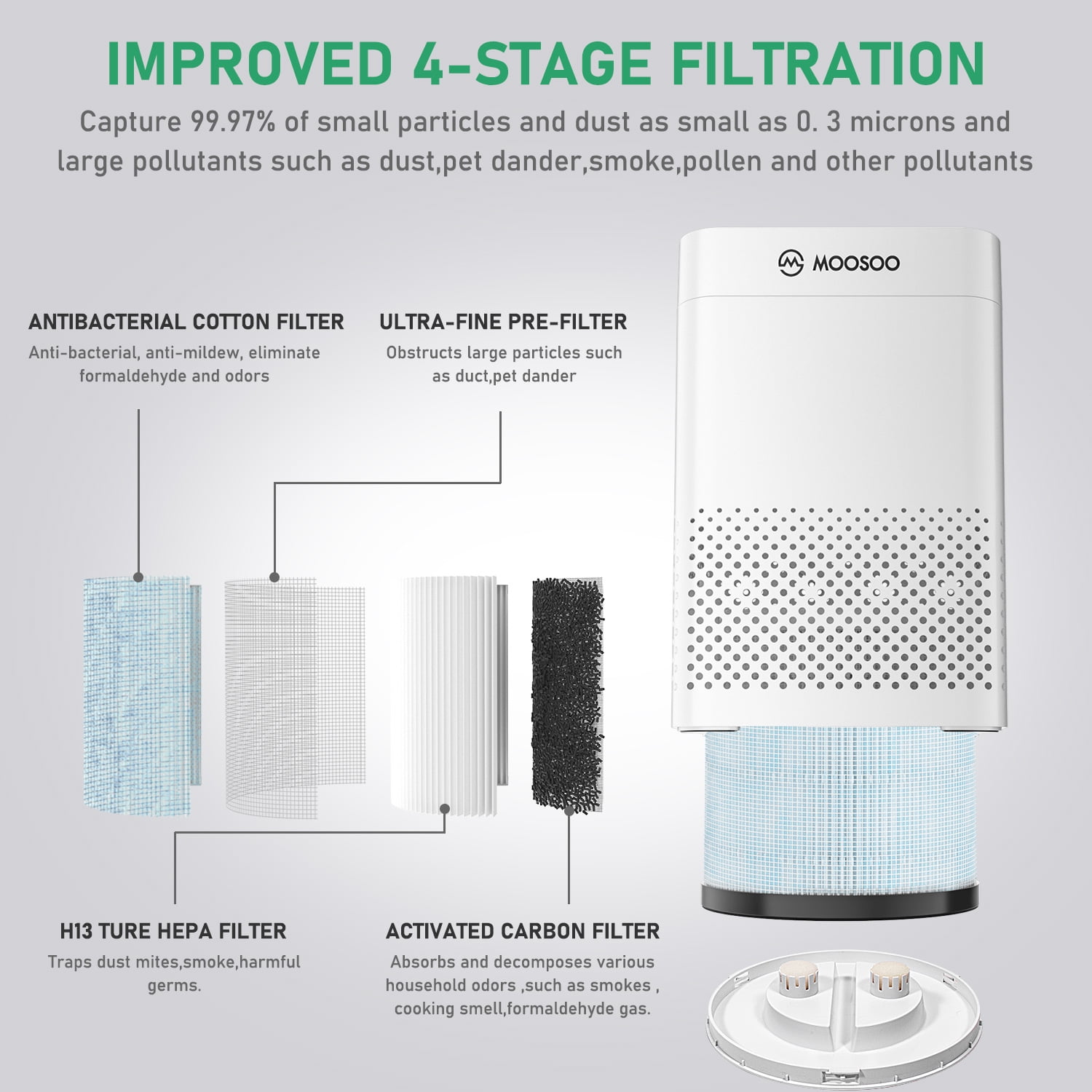 IMPROVED 4-STAGE FILTRATION

Capture 99.97% of small particles and dust as small as 0. 3 microns and large pollutants such as dust,pet dander,smoke,pollen and other pollutants

MOOSOO

ANTIBACTERIAL COTTON FILTER
Anti-bacterial, anti-mildew, eliminate formaldehyde and odors

ULTRA-FINE PRE-FILTER
Obstructs large particles such as duct,pet dander

H13 TURE HEPA FILTER
Traps dust mites,smoke,harmful germs.

ACTIVATED CARBON FILTER
Absorbs and decomposes various household odors ,such as smokes , cooking smell,formaldehyde gas.