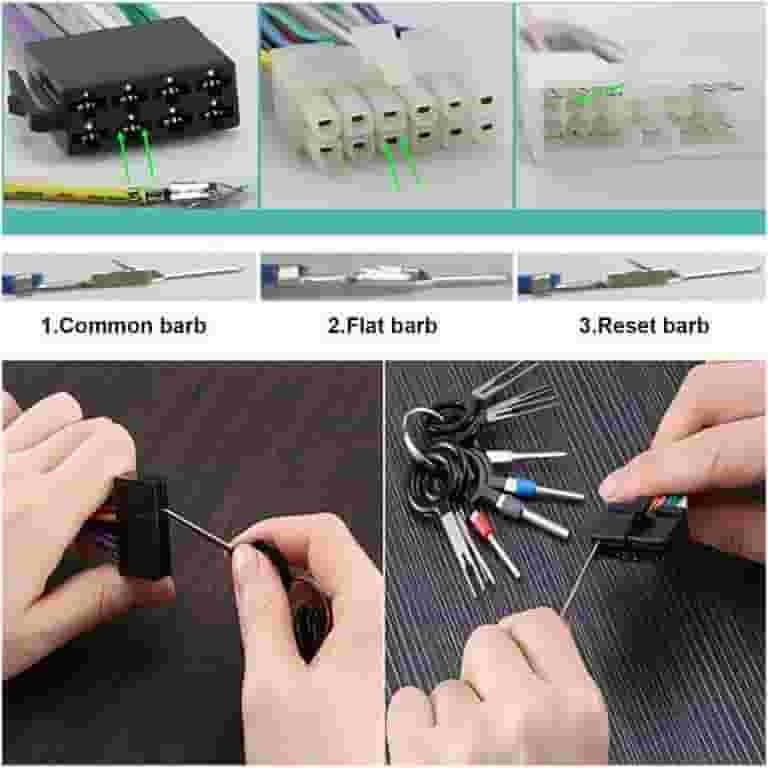 1.Common barb

2.Flat barb

3.Reset barb