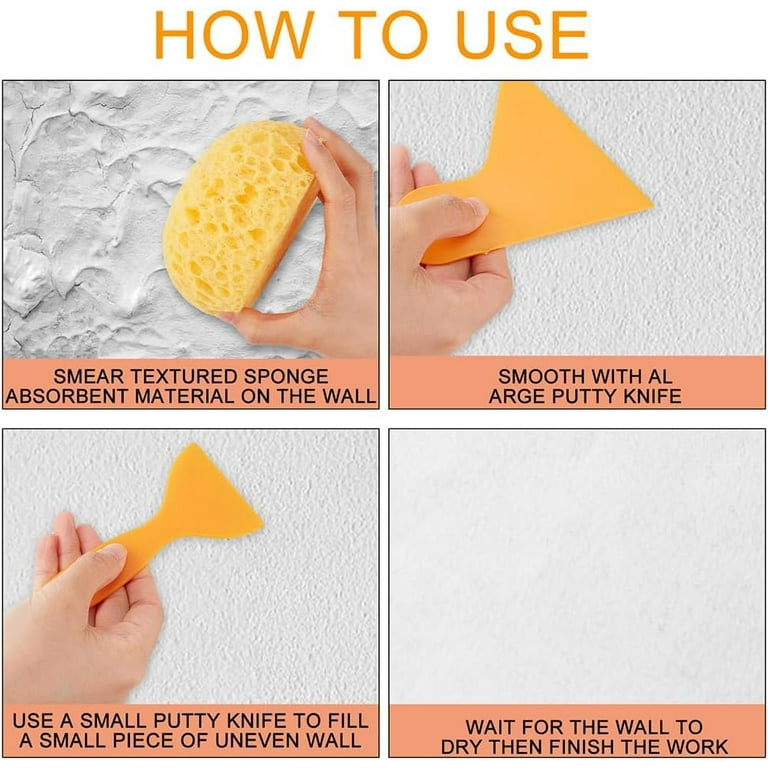 HOW TO USE

SMEAR TEXTURED SPONGE ABSORBENT MATERIAL ON THE WALL

SMOOTH WITH AL ARGE PUTTY KNIFE

USE A SMALL PUTTY KNIFE TO FILL A SMALL PIECE OF UNEVEN WALL

WAIT FOR THE WALL TO DRY THEN FINISH THE WORK