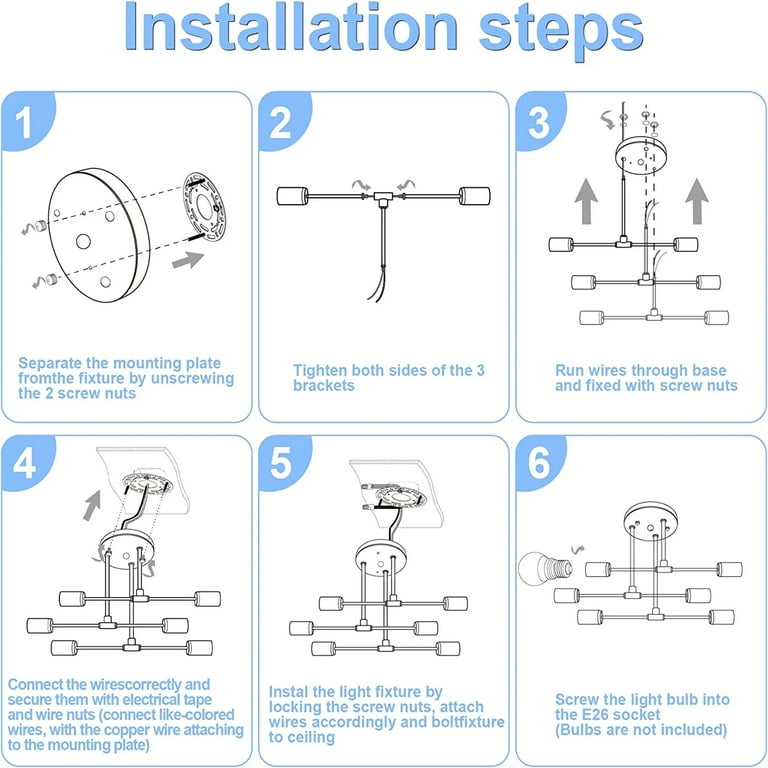 Installation steps

1

Separate the mounting plate fromthe fixture by unscrewing the 2 screw nuts

2

Tighten both sides of the 3 brackets

3

Run wires through base and fixed with screw nuts

4

Connect the wirescorrectly and secure them with electrical tape and wire nuts (connect like-colored wires, with the copper wire attaching to the mounting plate)

5

Instal the light fixture by locking the screw nuts, attach wires accordingly and boltfixture to ceiling

6

Screw the light bulb into the E26 socket (Bulbs are not included)