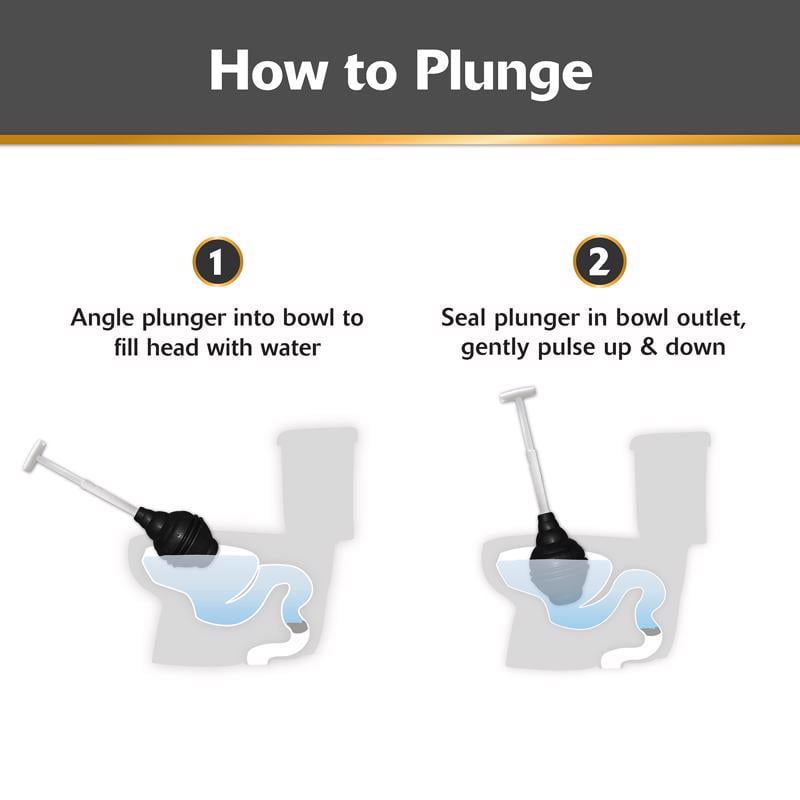 How to Plunge

1

Angle plunger into bowl to fill head with water

2

Seal plunger in bowl outlet, gently pulse up & down