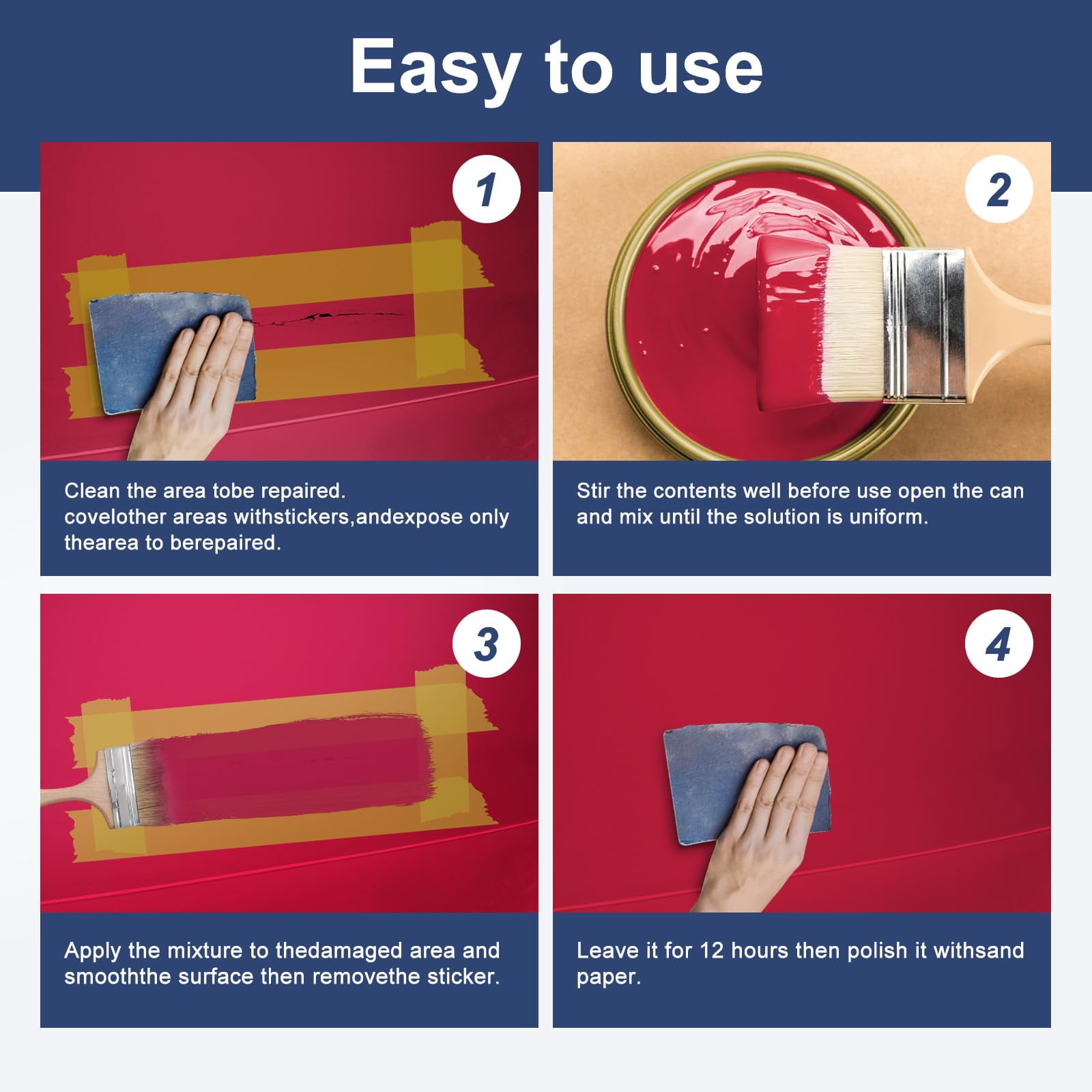 Easy to use

1

Clean the area tobe repaired.
covelother areas withstickers,andexpose only thearea to berepaired.

2

Stir the contents well before use open the can and mix until the solution is uniform.

3

Apply the mixture to thedamaged area and smooththe surface then removethe sticker.

4

Leave it for 12 hours then polish it withsand paper.