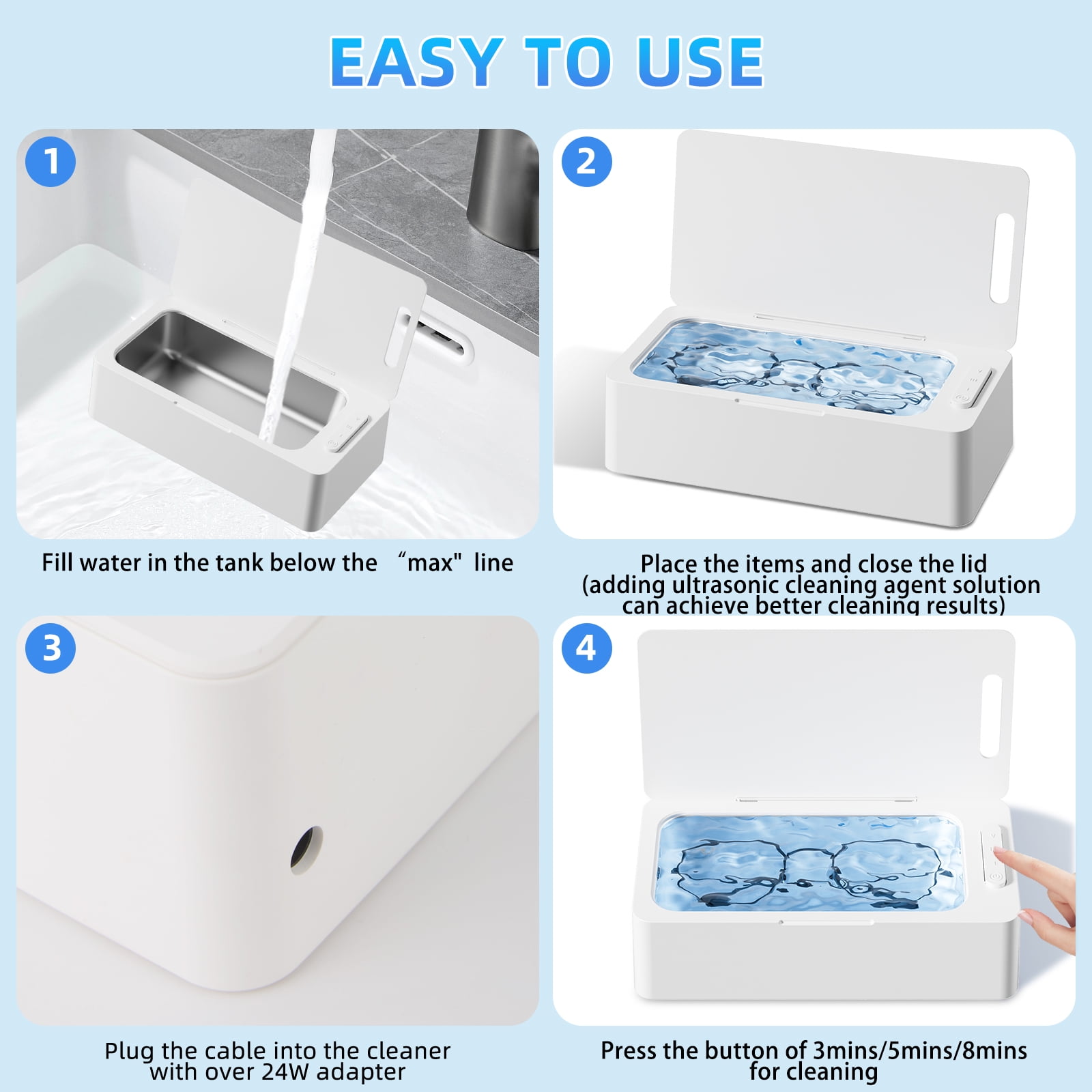 EASY TO USE

1

Fill water in the tank below the “max" line

2

Place the items and close the lid (adding ultrasonic cleaning agent solution can achieve better cleaning results)

3

Plug the cable into the cleaner with over 24W adapter

4

Press the button of 3mins/5mins/8mins for cleaning