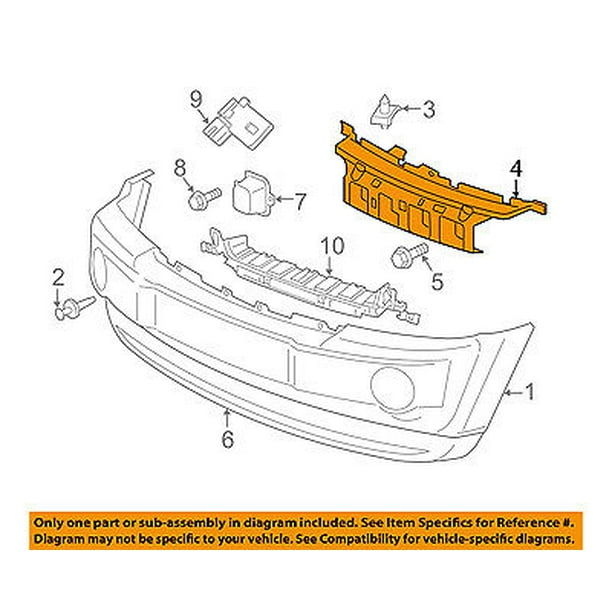 9
3
4
8
7
10
5
2
1
6

Only one part or sub-assembly in diagram included. See Item Specifics for Reference #.
Diagram may not be specific to your vehicle. See Compatibility for vehicle-specific diagrams.