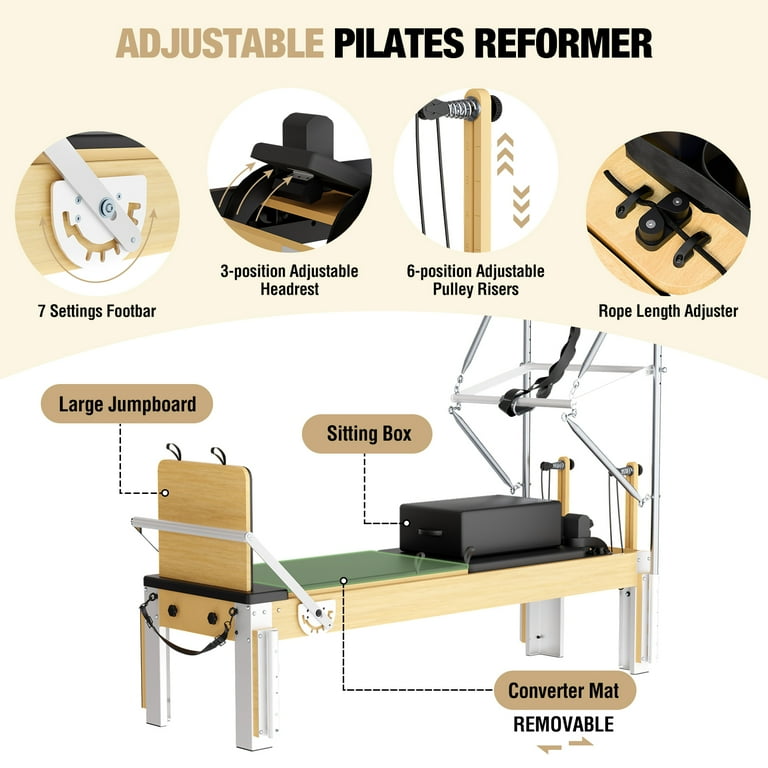 ADJUSTABLE PILATES REFORMER

7 Settings Footbar

3-position Adjustable Headrest

6-position Adjustable Pulley Risers

Rope Length Adjuster

Large Jumpboard

Sitting Box

Converter Mat

REMOVABLE