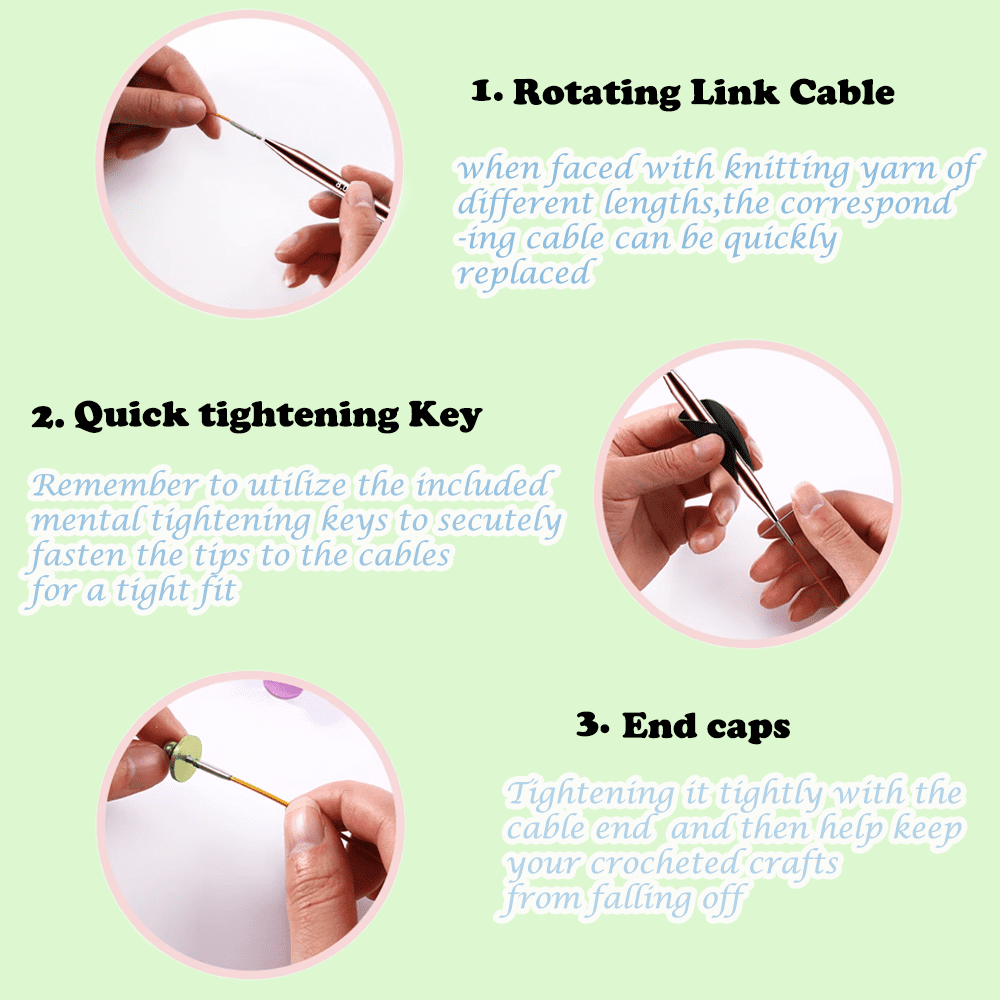 1. Rotating Link Cable

when faced with knitting yarn of different lengths,the correspond -ing cable can be quickly replaced

2. Quick tightening Key

Remember to utilize the included mental tightening keys to secutely fasten the tips to the cables for a tight fit

3. End caps

Tightening it tightly with the cable end and then help keep your crocheted crafts from falling off