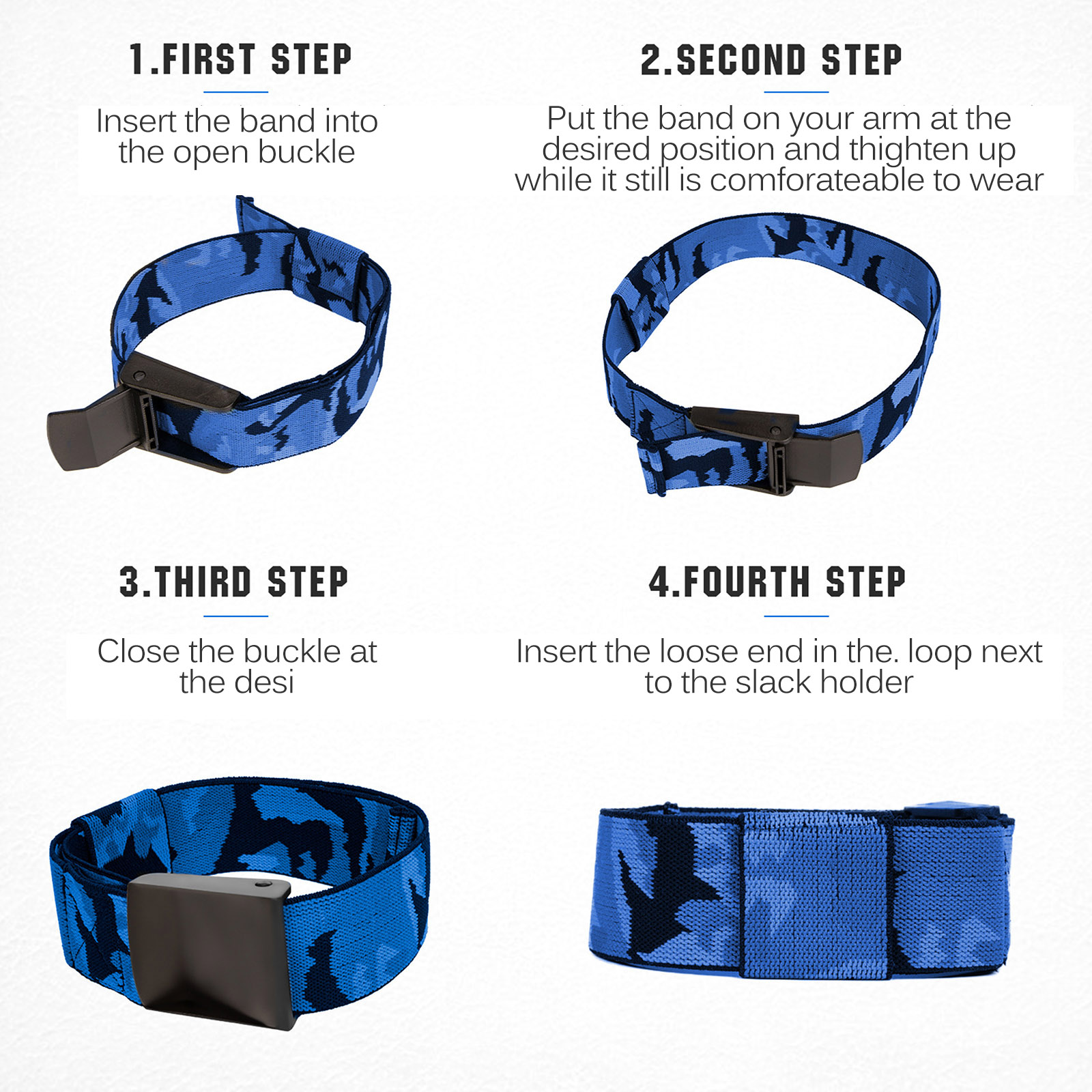 1.FIRST STEP

Insert the band into the open buckle

2.SECOND STEP

Put the band on your arm at the desired position and thighten up while it still is comforateable to wear

3.THIRD STEP

Close the buckle at the desi

4.FOURTH STEP

Insert the loose end in the. loop next to the slack holder