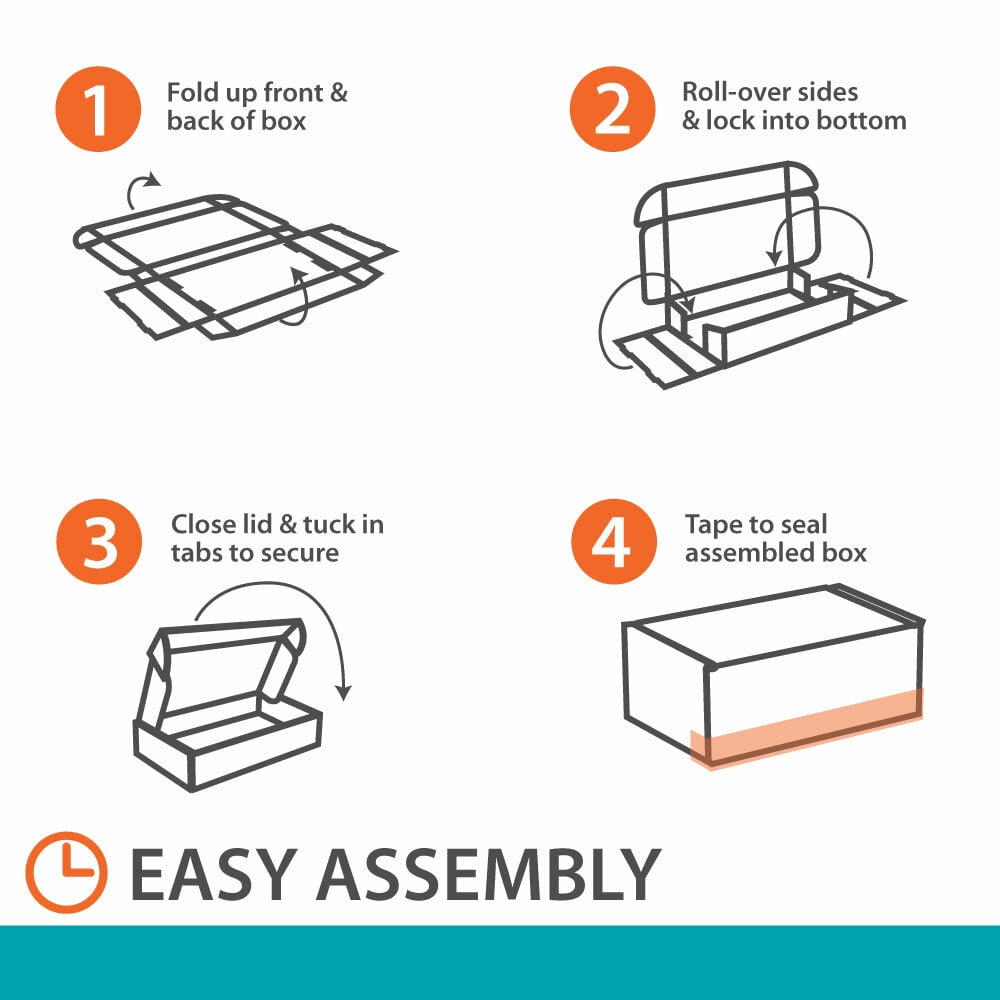 1
Fold up front & back of box

2
Roll-over sides & lock into bottom

3
Close lid & tuck in tabs to secure

4
Tape to seal assembled box

EASY ASSEMBLY