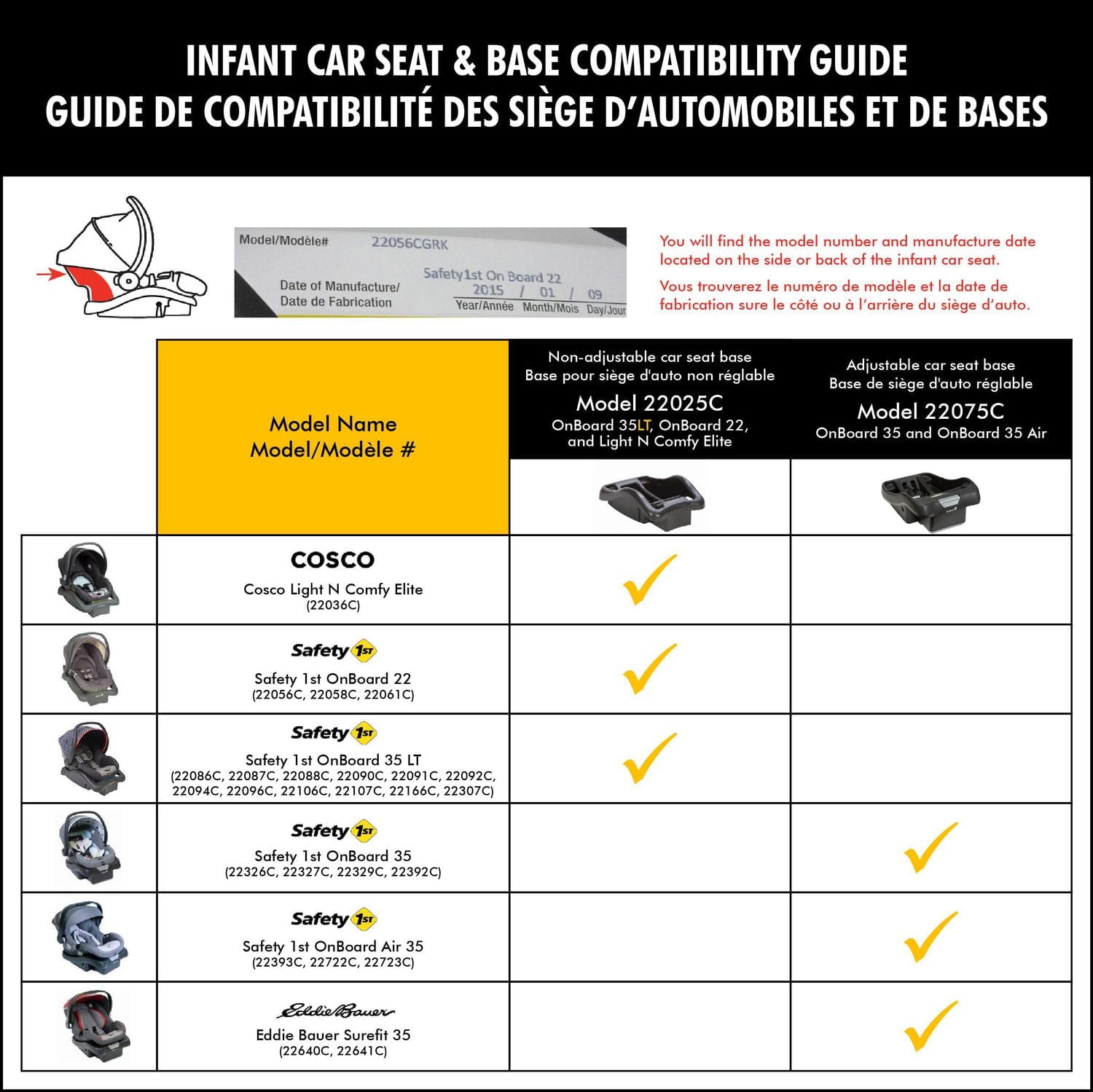 INFANT CAR SEAT & BASE COMPATIBILITY GUIDE
GUIDE DE COMPATIBILITÉ DES SIÈGE D'AUTOMOBILES ET DE BASES

Model/Modèle# 22056CGRK
Safety1st On Board 22
Date of Manufacture/ Date de Fabrication 2015 / 01 / 09
Year/Année Month/Mois Day/Jour

You will find the model number and manufacture date located on the side or back of the infant car seat.

Vous trouverez le numéro de modèle et la date de fabrication sure le côté ou à l'arrière du siège d'auto.

| Model Name Model/Modèle # | Non-adjustable car seat base Base pour siège d'auto non réglable Model 22025C OnBoard 35LT, OnBoard 22, and Light N Comfy Elite | Adjustable car seat base Base de siège d'auto réglable Model 22075C OnBoard 35 and OnBoard 35 Air |
|---|---|---|
| COSCO Cosco Light N Comfy Elite (22036C) | ✓ | |
| Safety 1st Safety 1st OnBoard 22 (22056C, 22058C, 22061C) | ✓ | |
| Safety 1st Safety 1st OnBoard 35 LT (22086C, 22087C, 22088C, 22090C, 22091C, 22092C, 22094C, 22096C, 22106C, 22107C, 22166C, 22307C) | ✓ | |
| Safety 1st Safety 1st OnBoard 35 (22326C, 22327C, 22329C, 22392C) | | ✓ |
| Safety 1st Safety 1st OnBoard Air 35 (22393C, 22722C, 22723C) | | ✓ |
| Eddie Bauer Eddie Bauer Surefit 35 (22640C, 22641C) | | ✓ |