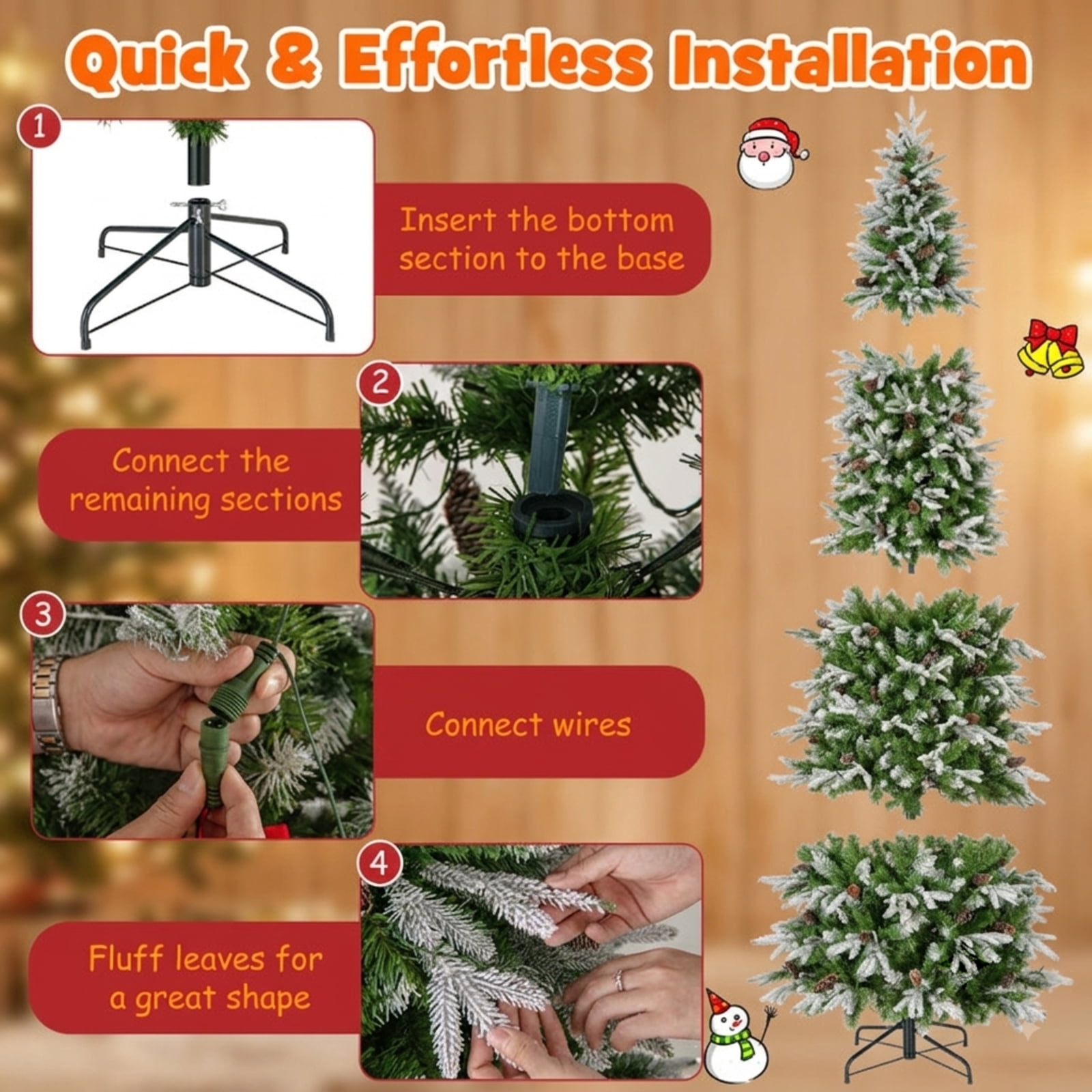 Quick & Effortless Installation

1

Insert the bottom section to the base

2

Connect the remaining sections

3

Connect wires

4

Fluff leaves for a great shape