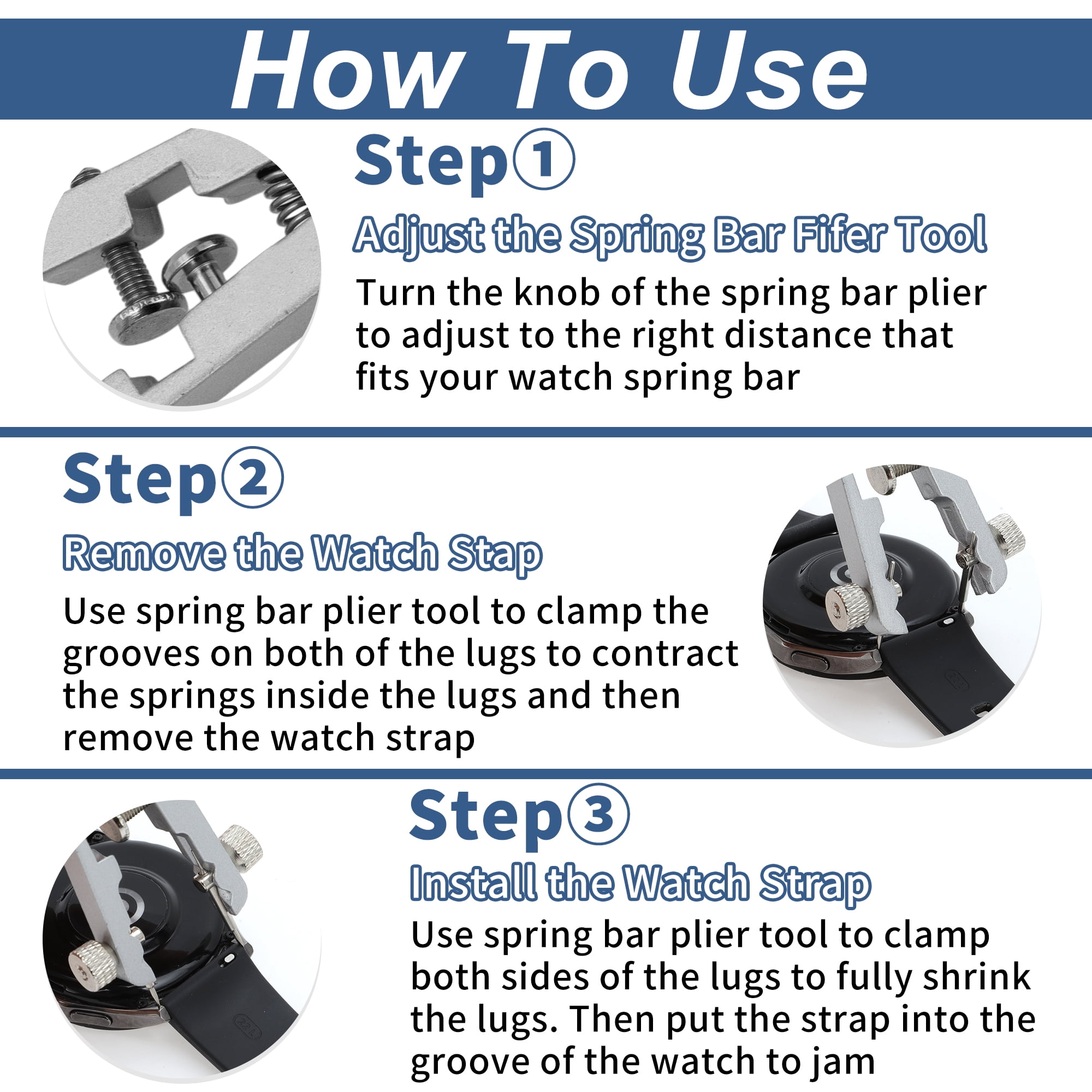 How To Use

Step①

Adjust the Spring Bar Fifer Tool

Turn the knob of the spring bar plier to adjust to the right distance that fits your watch spring bar

Step②

Remove the Watch Stap

Use spring bar plier tool to clamp the grooves on both of the lugs to contract the springs inside the lugs and then remove the watch strap

Step③

Install the Watch Strap

Use spring bar plier tool to clamp both sides of the lugs to fully shrink the lugs. Then put the strap into the groove of the watch to jam