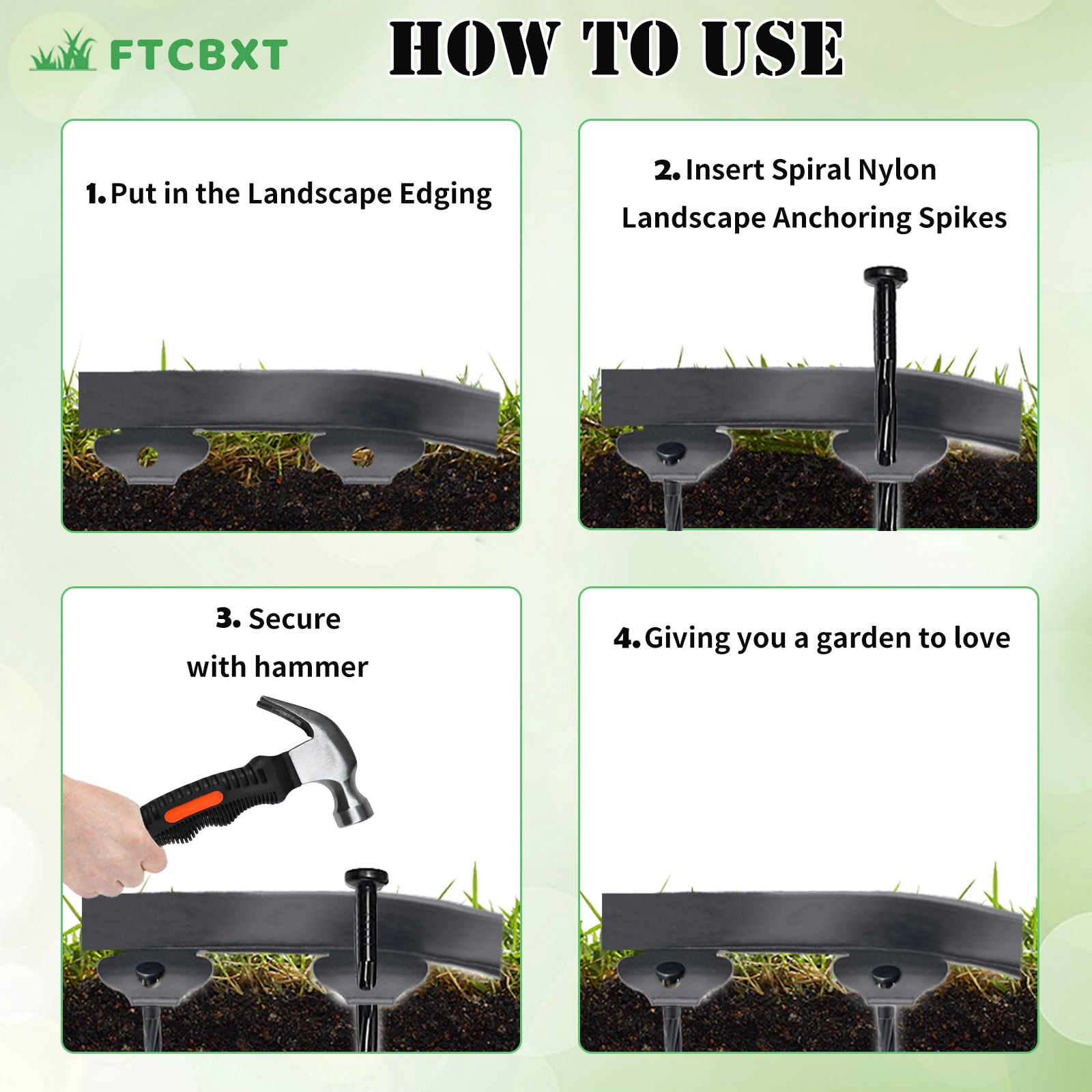 FTCBXT

HOW TO USE

1. Put in the Landscape Edging

2. Insert Spiral Nylon Landscape Anchoring Spikes

3. Secure with hammer

4. Giving you a garden to love