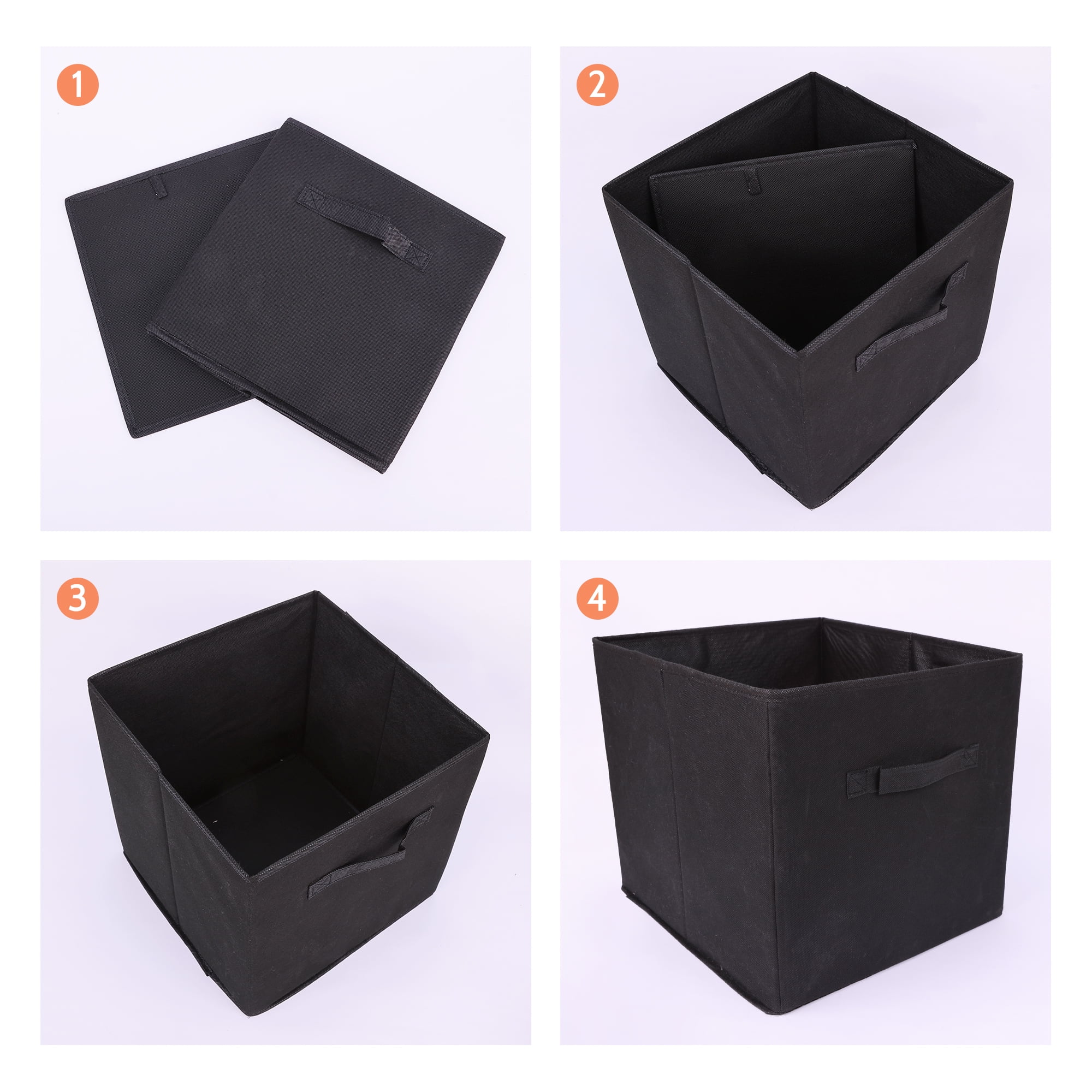 1

2

3

4