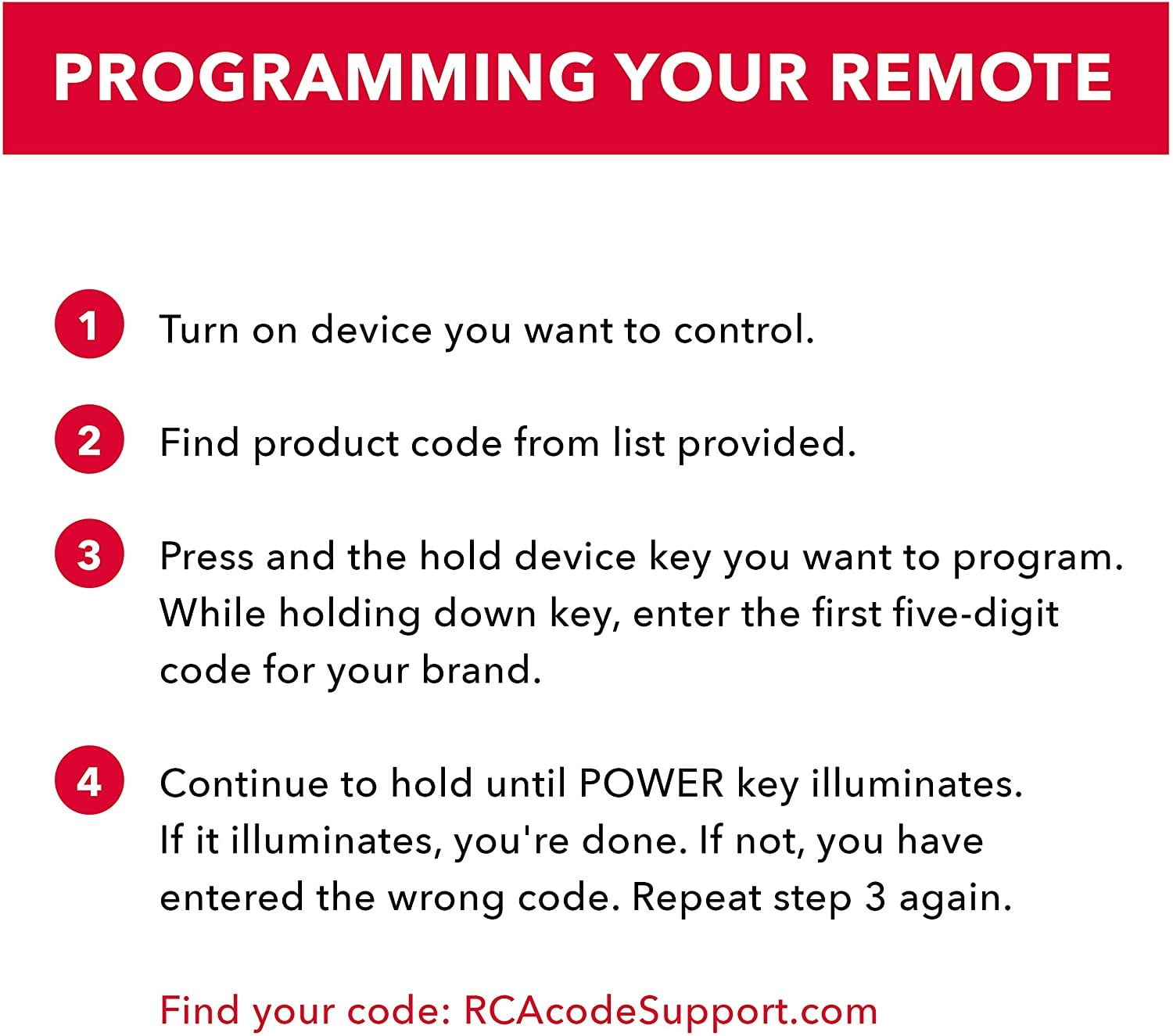 PROGRAMMING YOUR REMOTE

1 Turn on device you want to control.

2 Find product code from list provided.

3 Press and the hold device key you want to program. While holding down key, enter the first five-digit code for your brand.

4 Continue to hold until POWER key illuminates. If it illuminates, you're done. If not, you have entered the wrong code. Repeat step 3 again.

Find your code: RCAcodeSupport.com