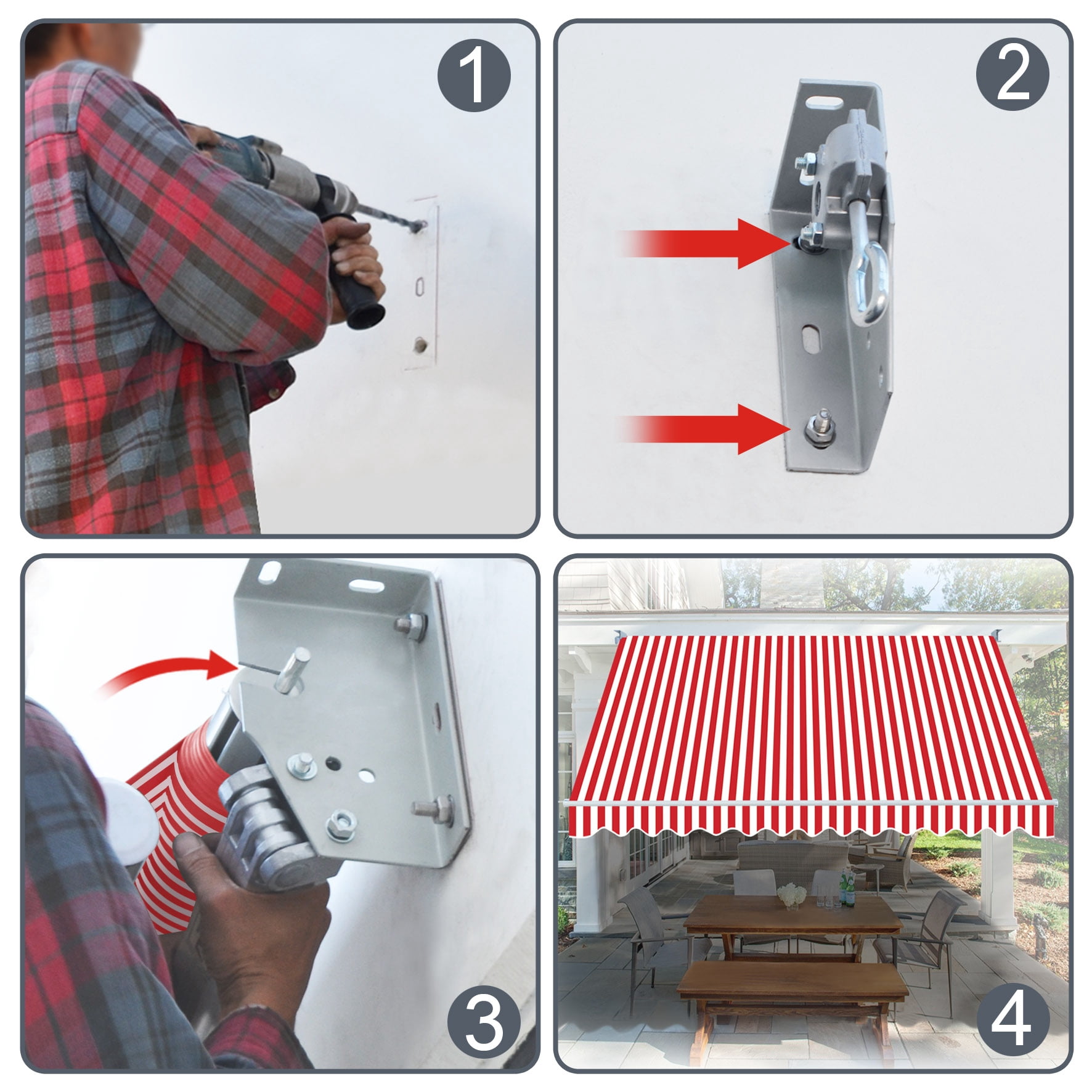 1

2

3

4