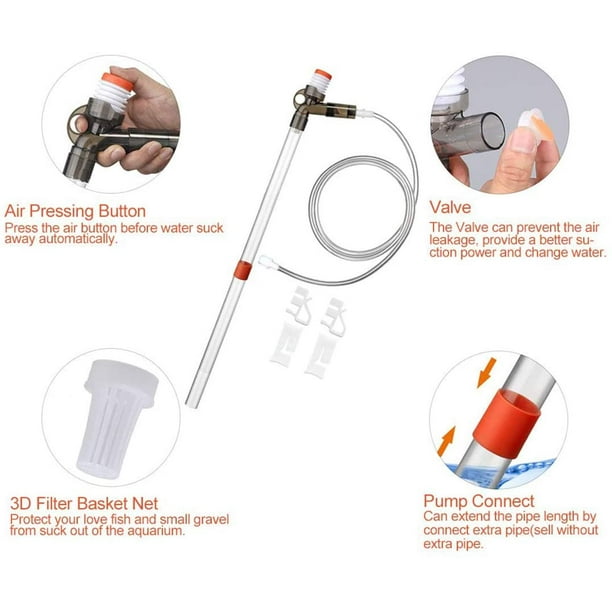 Air Pressing Button
Press the air button before water suck away automatically.

Valve
The Valve can prevent the air leakage, provide a better suction power and change water.

3D Filter Basket Net
Protect your love fish and small gravel from suck out of the aquarium.

Pump Connect
Can extend the pipe length by connect extra pipe(sell without extra pipe.