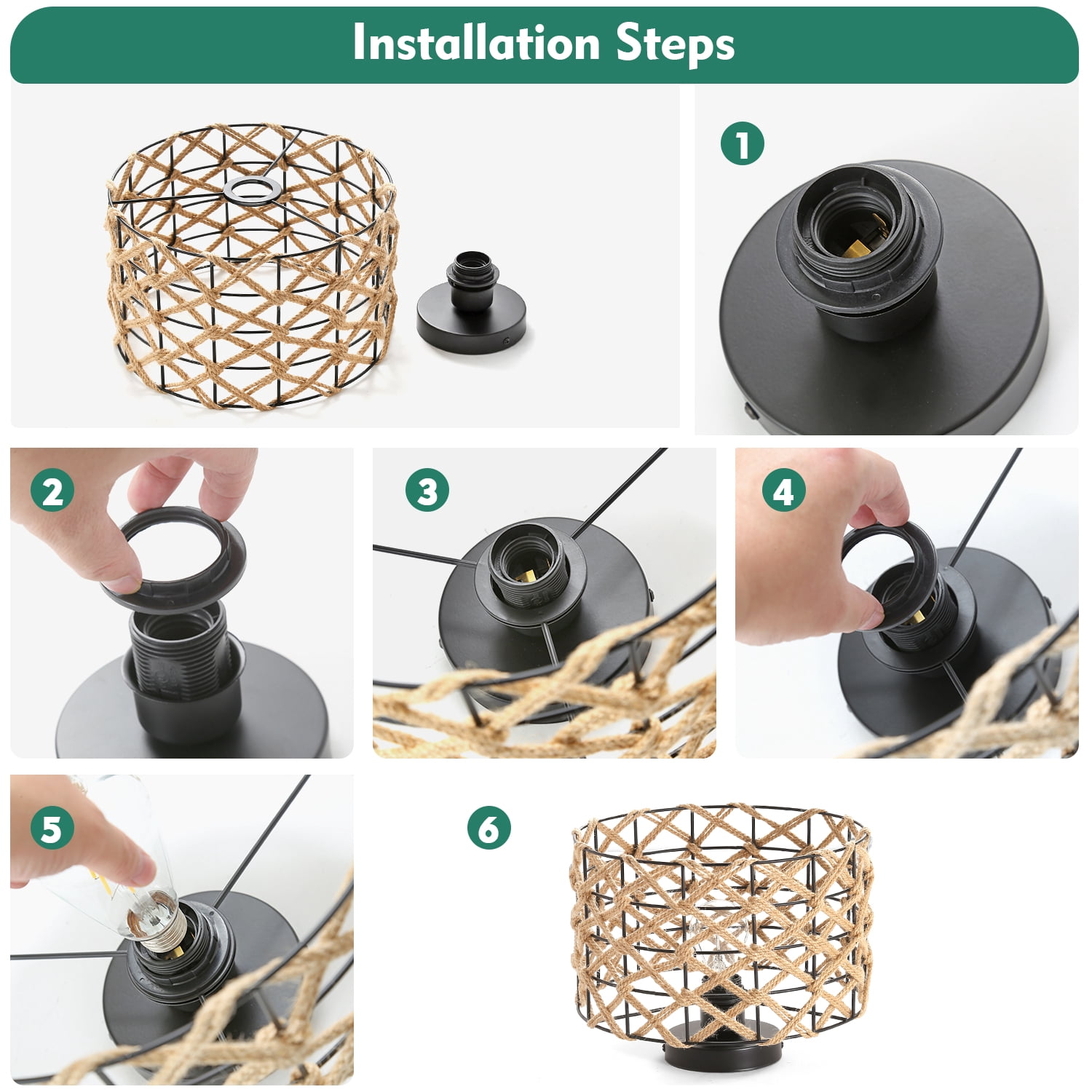 Installation Steps

1

2

3

4

5

6