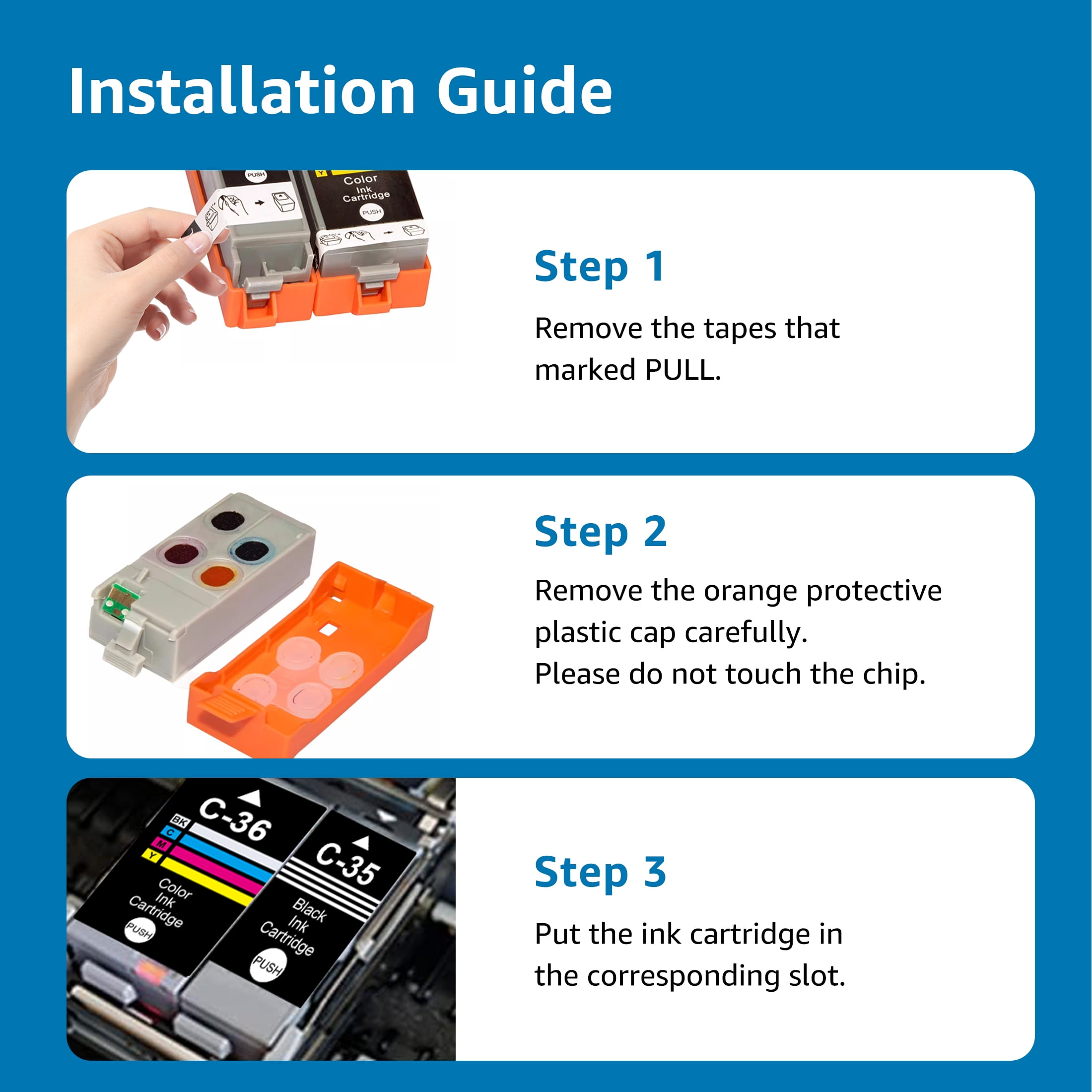 Installation Guide

PUSH

Y

Color Ink Cartridge

PUSH

Step 1

Remove the tapes that marked PULL.

Step 2

Remove the orange protective plastic cap carefully. Please do not touch the chip.

C-36

BK

C

M

Y

Color Ink Cartridge

PUSH

C-35

Black Ink Cartridge

PUSH

Step 3

Put the ink cartridge in the corresponding slot.