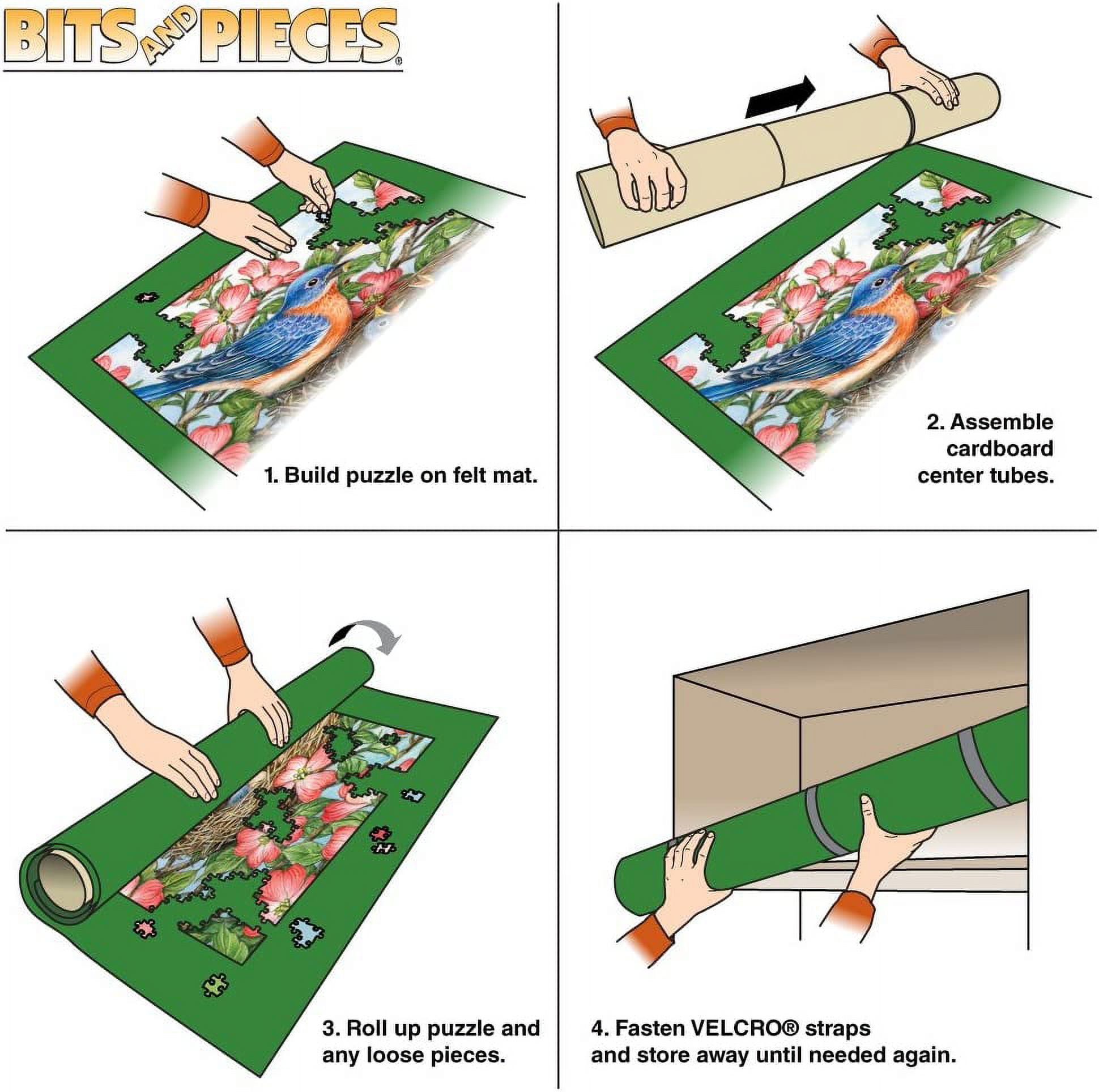 BITS AND PIECES®

1. Build puzzle on felt mat.

2. Assemble cardboard center tubes.

3. Roll up puzzle and any loose pieces.

4. Fasten VELCRO® straps and store away until needed again.