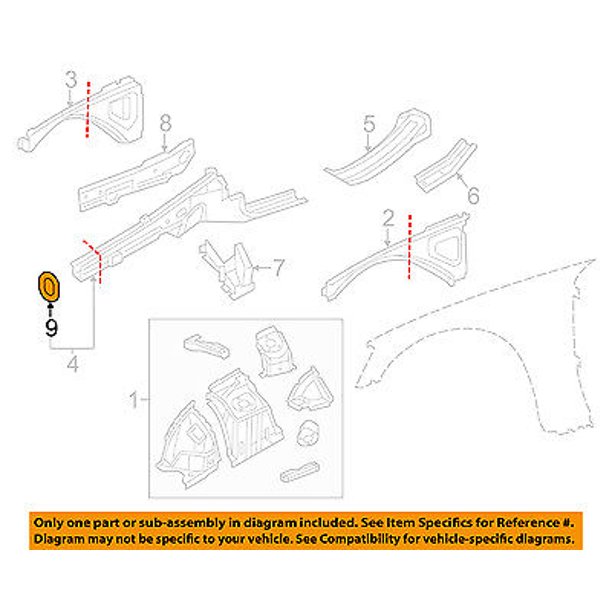 3
8
5
6
2
7
9
4
1

Only one part or sub-assembly in diagram included. See Item Specifics for Reference #.
Diagram may not be specific to your vehicle. See Compatibility for vehicle-specific diagrams.