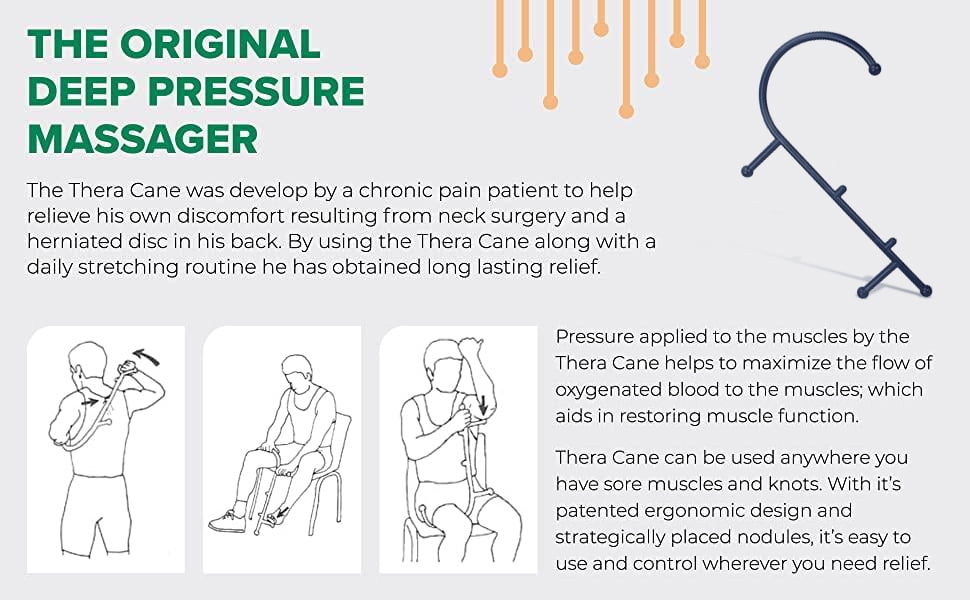 THE ORIGINAL DEEP PRESSURE MASSAGER

The Thera Cane was develop by a chronic pain patient to help relieve his own discomfort resulting from neck surgery and a herniated disc in his back. By using the Thera Cane along with a daily stretching routine he has obtained long lasting relief.

Pressure applied to the muscles by the Thera Cane helps to maximize the flow of oxygenated blood to the muscles; which aids in restoring muscle function.

Thera Cane can be used anywhere you have sore muscles and knots. With it's patented ergonomic design and strategically placed nodules, it's easy to use and control wherever you need relief.