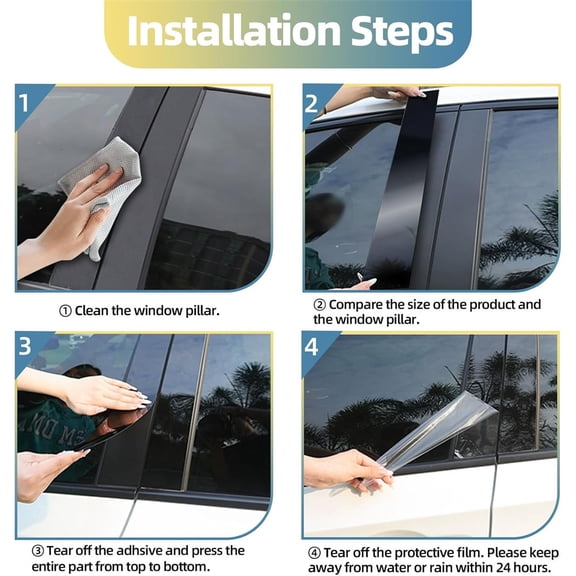 Installation Steps

1

① Clean the window pillar.

2

② Compare the size of the product and the window pillar.

3

③ Tear off the adhsive and press the entire part from top to bottom.

4

④ Tear off the protective film. Please keep away from water or rain within 24 hours.