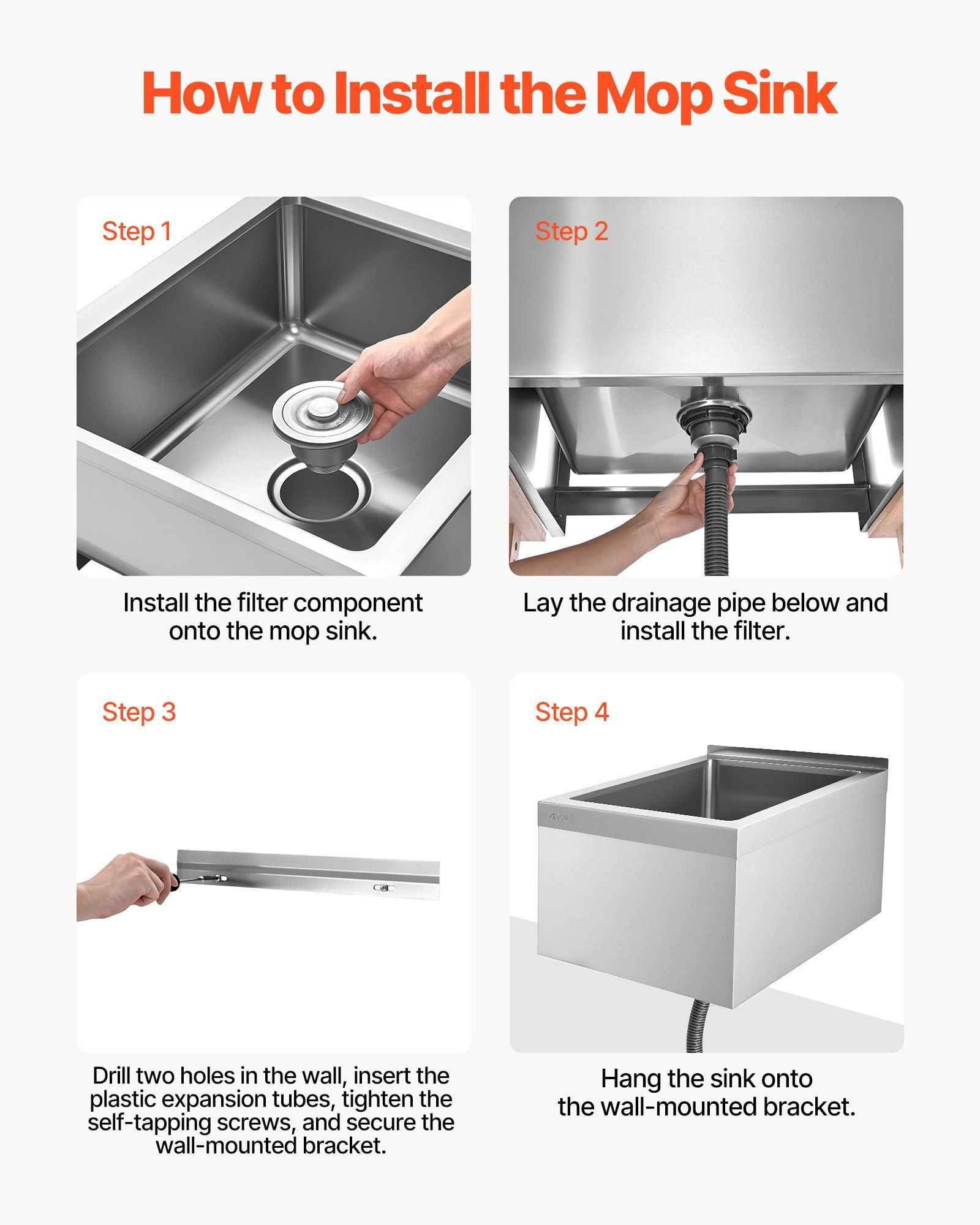 How to Install the Mop Sink

Step 1

Install the filter component onto the mop sink.

Step 2

Lay the drainage pipe below and install the filter.

Step 3

Drill two holes in the wall, insert the plastic expansion tubes, tighten the self-tapping screws, and secure the wall-mounted bracket.

Step 4

VEVOR

Hang the sink onto the wall-mounted bracket.