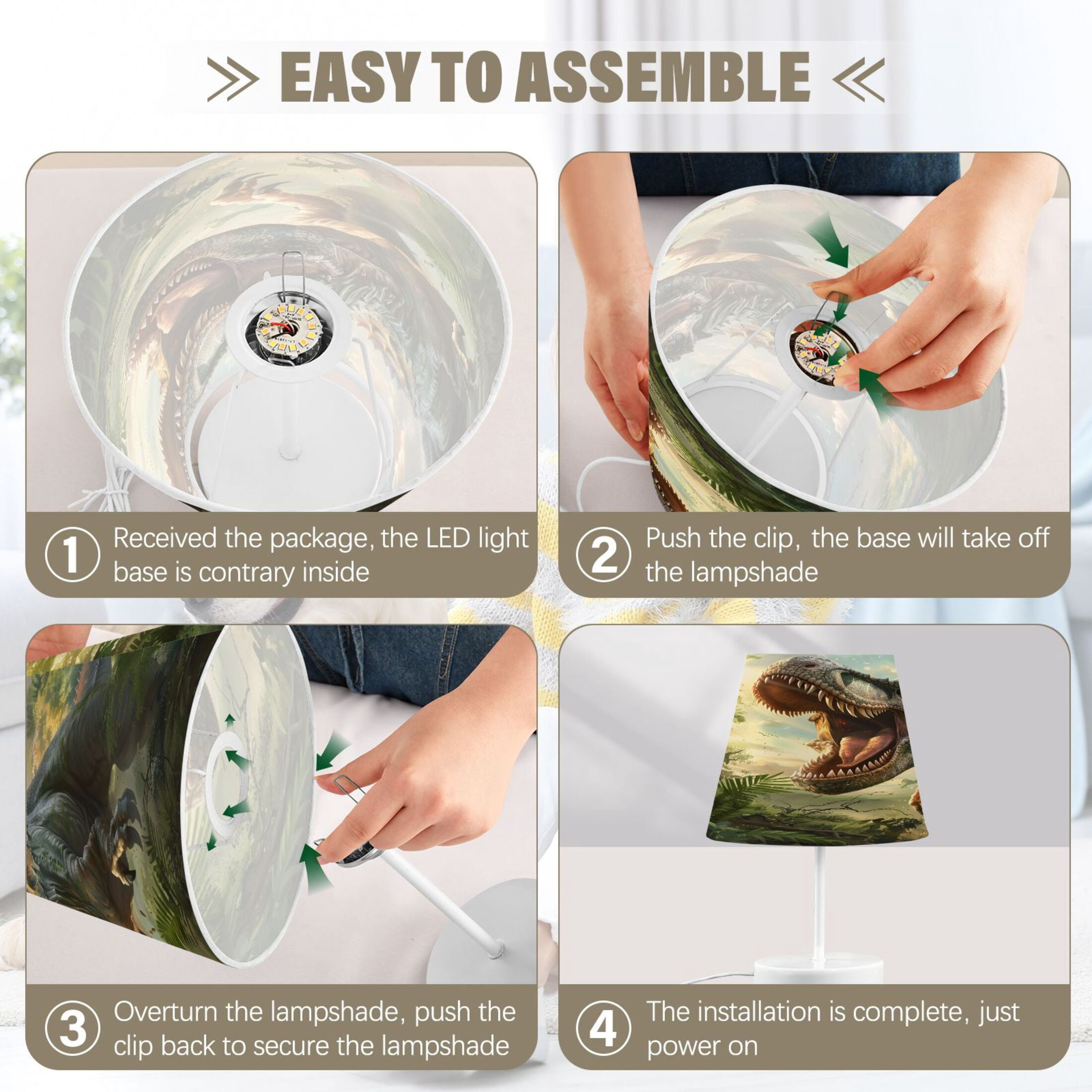 EASY TO ASSEMBLE

1 Received the package, the LED light base is contrary inside

2 Push the clip, the base will take off the lampshade

3 Overturn the lampshade, push the clip back to secure the lampshade

4 The installation is complete, just power on