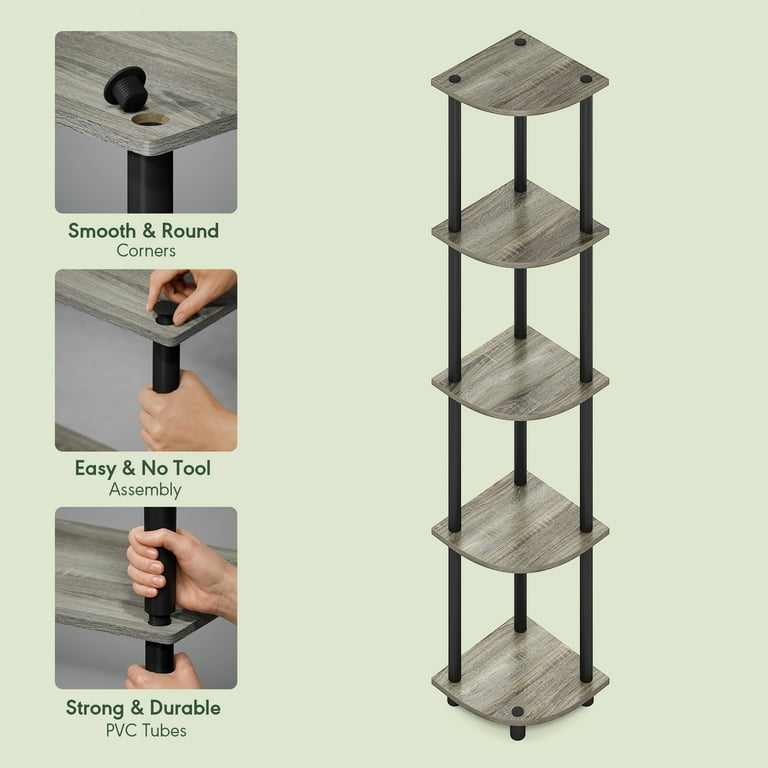 Smooth & Round
Corners

Easy & No Tool
Assembly

Strong & Durable
PVC Tubes