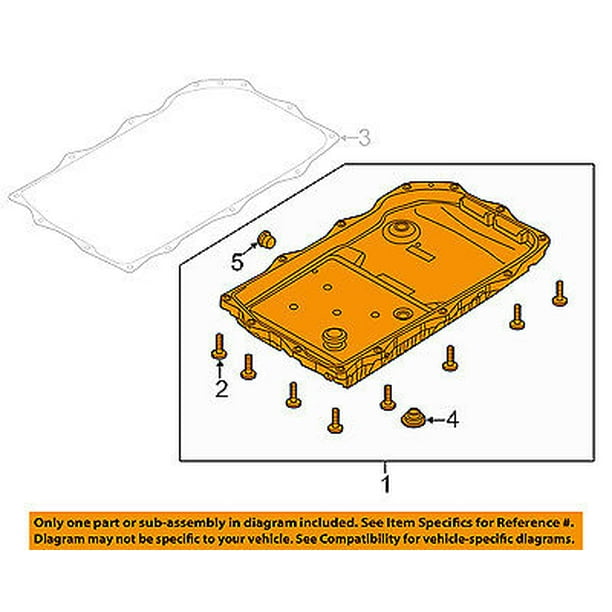 3

5

2

4

1

Only one part or sub-assembly in diagram included. See Item Specifics for Reference #.
Diagram may not be specific to your vehicle. See Compatibility for vehicle-specific diagrams.