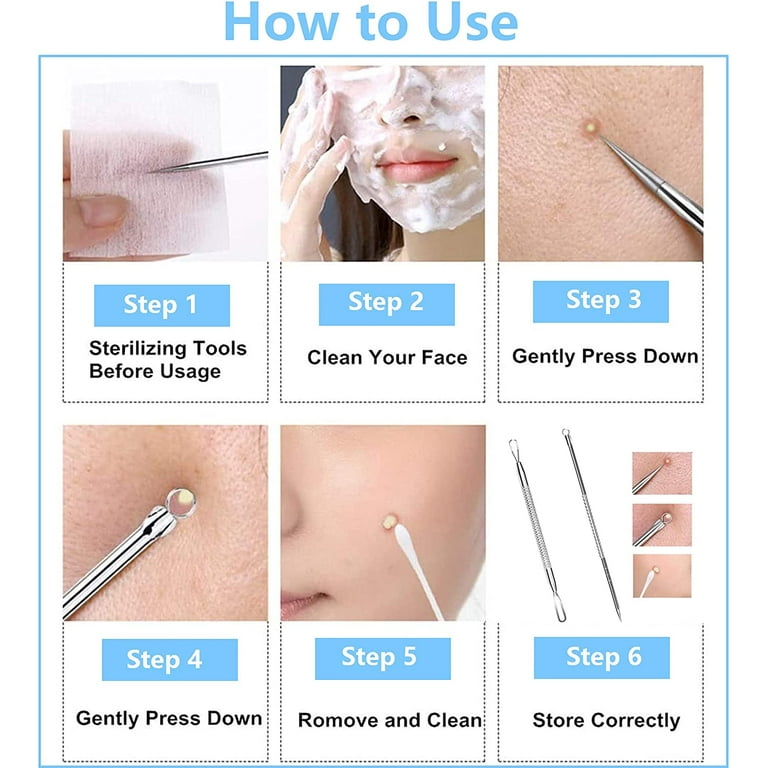 How to Use

Step 1

Sterilizing Tools Before Usage

Step 2

Clean Your Face

Step 3

Gently Press Down

Step 4

Gently Press Down

Step 5

Romove and Clean

Step 6

Store Correctly