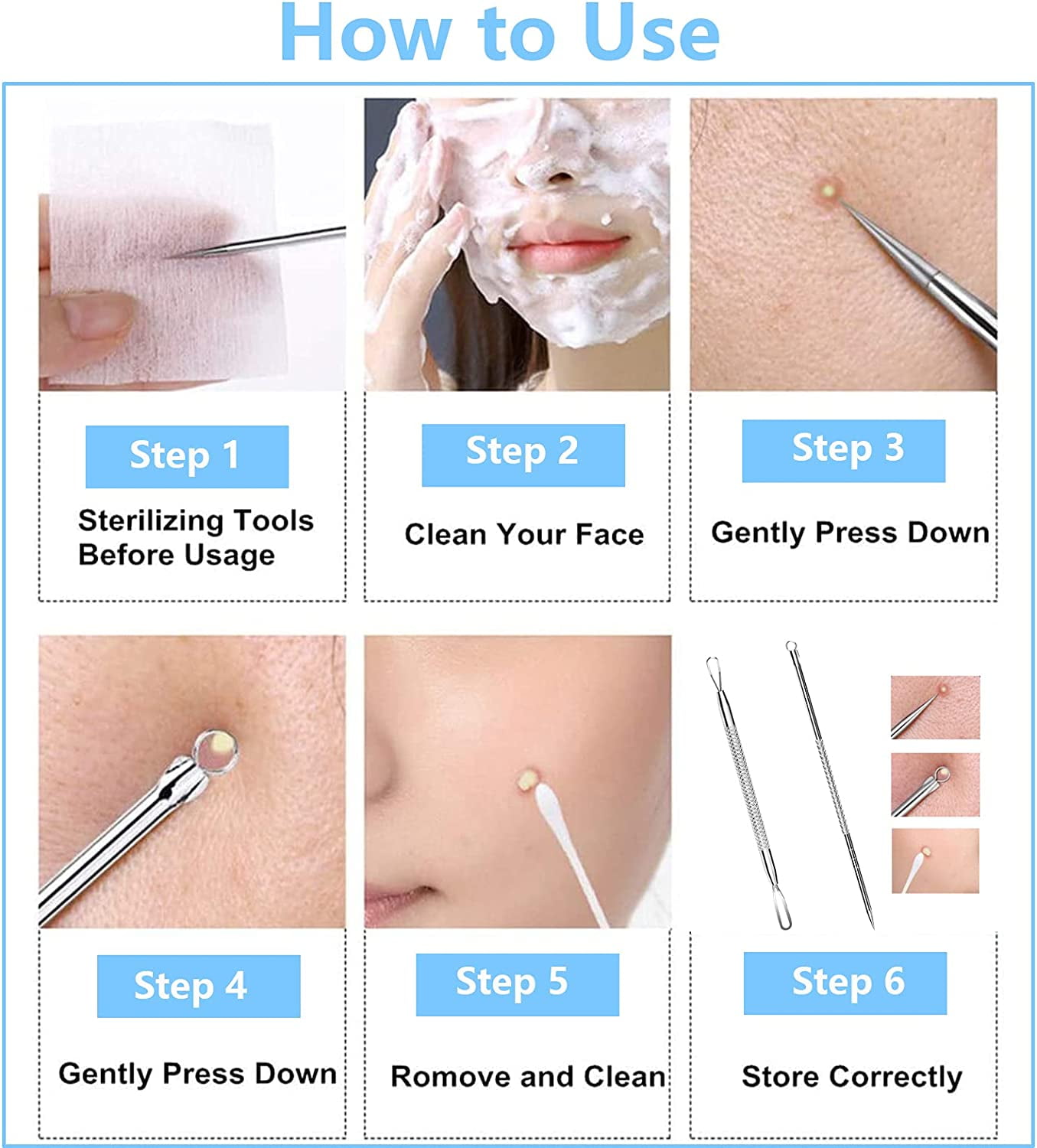 How to Use

Step 1

Sterilizing Tools Before Usage

Step 2

Clean Your Face

Step 3

Gently Press Down

Step 4

Gently Press Down

Step 5

Romove and Clean

Step 6

Store Correctly