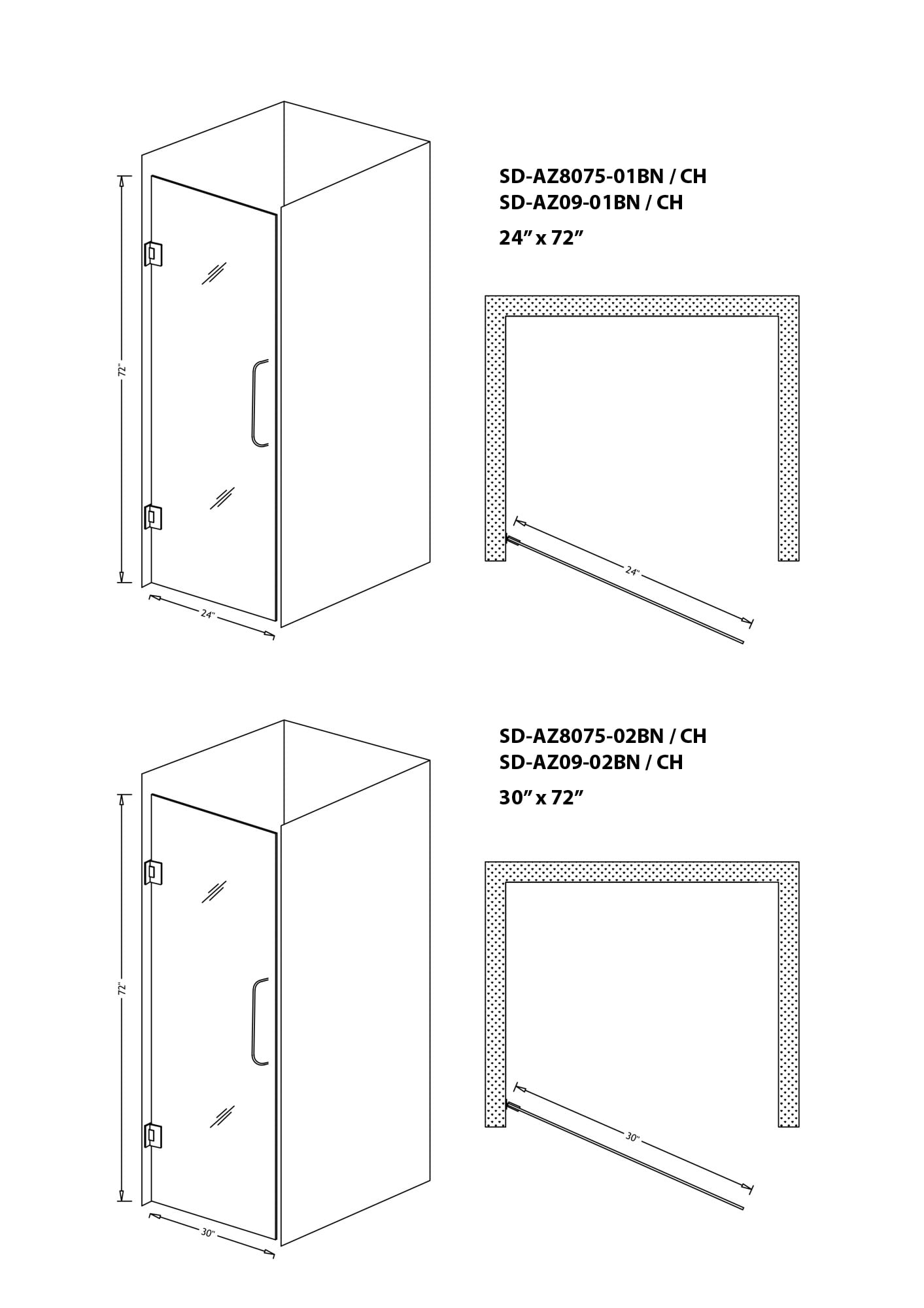 72"

24"

SD-AZ8075-01BN / CH
SD-AZ09-01BN / CH

24" x 72"

24"

72"

30"

SD-AZ8075-02BN / CH
SD-AZ09-02BN / CH

30" x 72"

30"