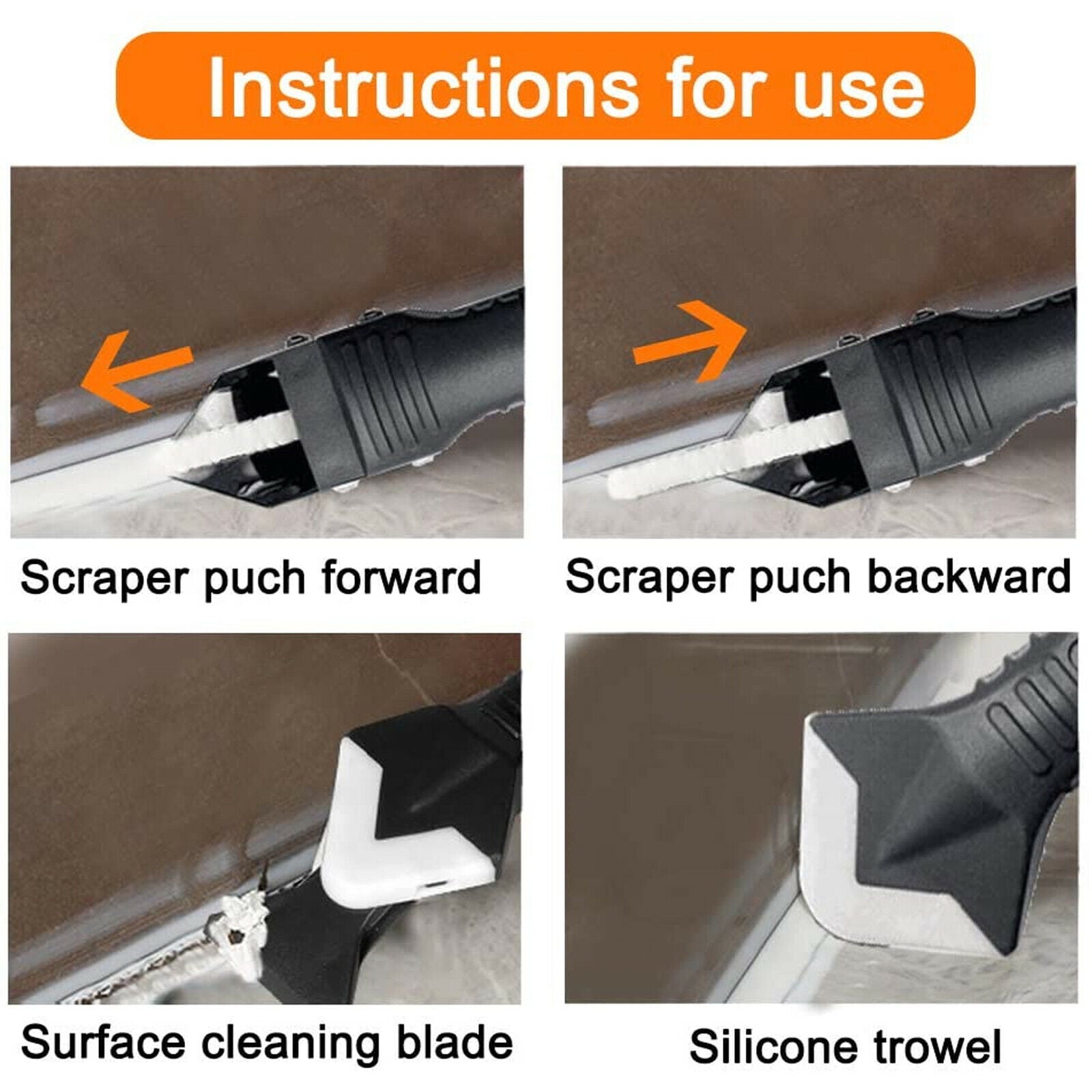 Instructions for use

Scraper puch forward

Scraper puch backward

Surface cleaning blade

Silicone trowel