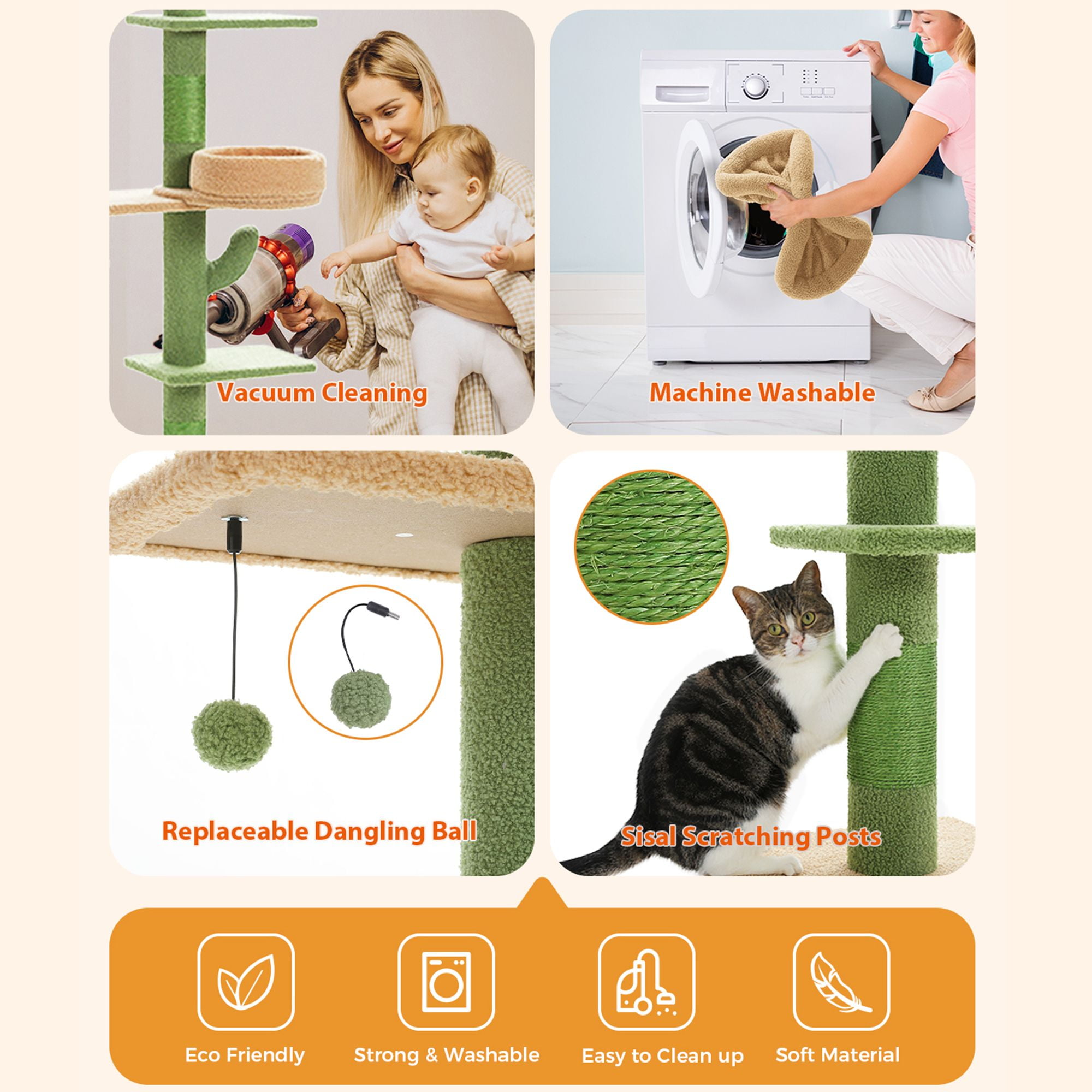 Vacuum Cleaning

Machine Washable

Replaceable Dangling Ball

Sisal Scratching Posts

Eco Friendly

Strong & Washable

Easy to Clean up

Soft Material