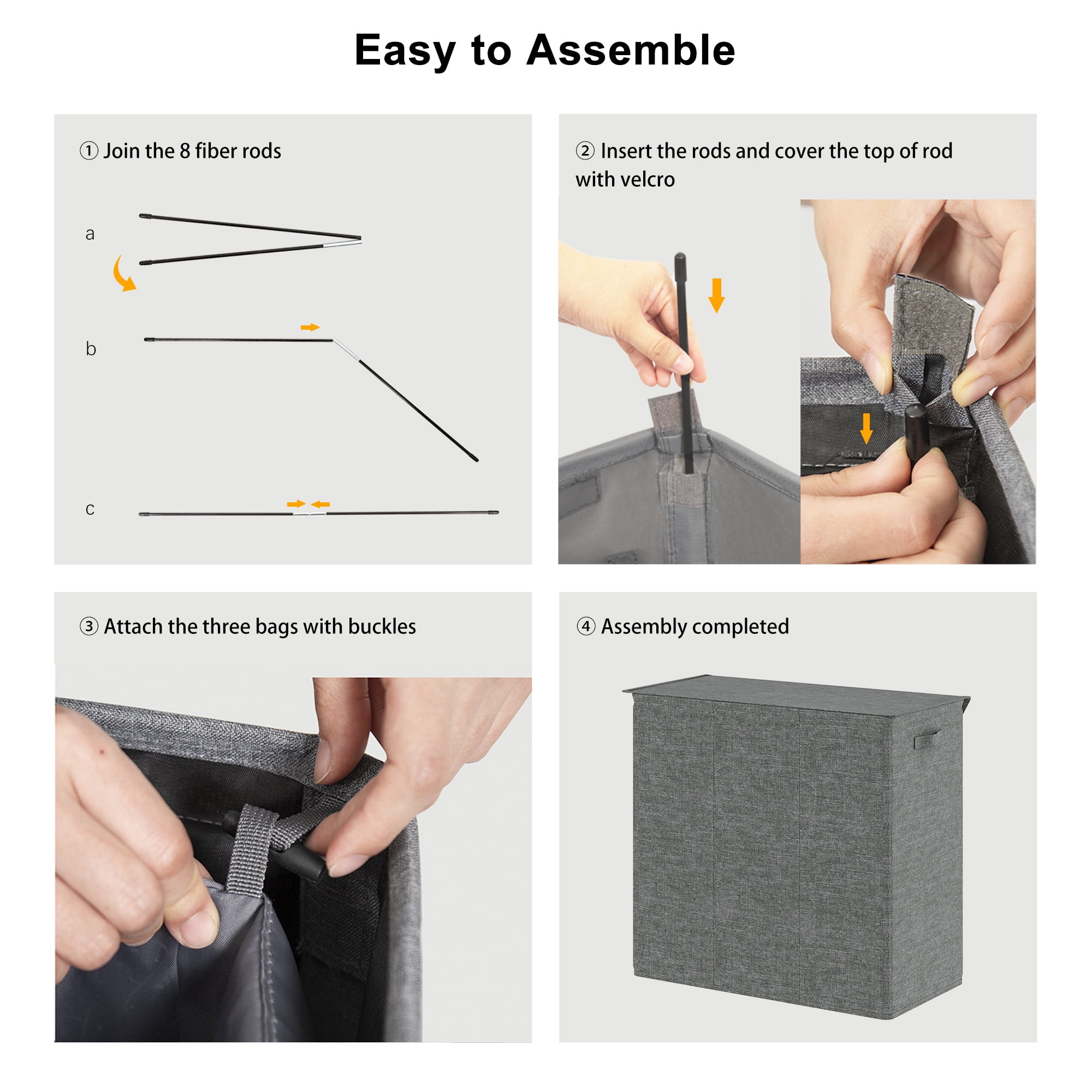 Easy to Assemble

① Join the 8 fiber rods

a

b

c

② Insert the rods and cover the top of rod with velcro

③ Attach the three bags with buckles

④ Assembly completed