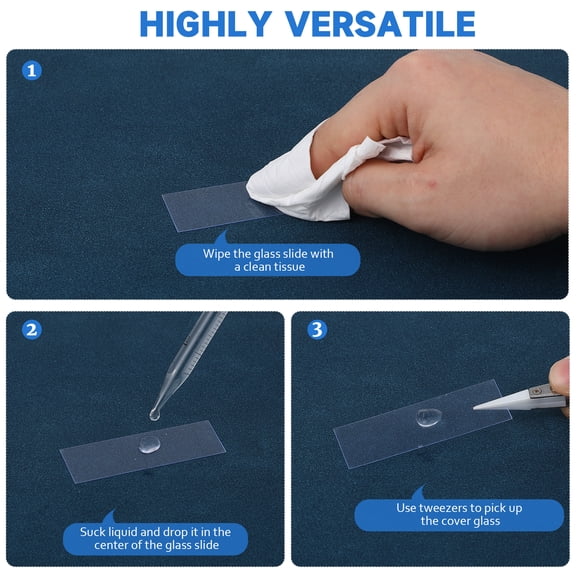 HIGHLY VERSATILE

1

Wipe the glass slide with a clean tissue

2

Suck liquid and drop it in the center of the glass slide

3

Use tweezers to pick up the cover glass