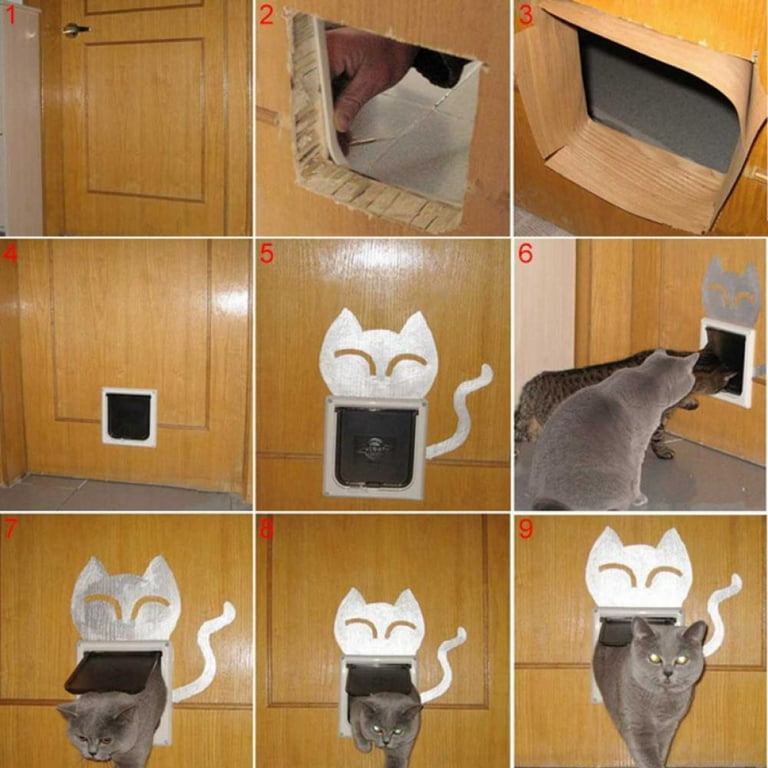 1
2
3
4
5
6
7
8
9