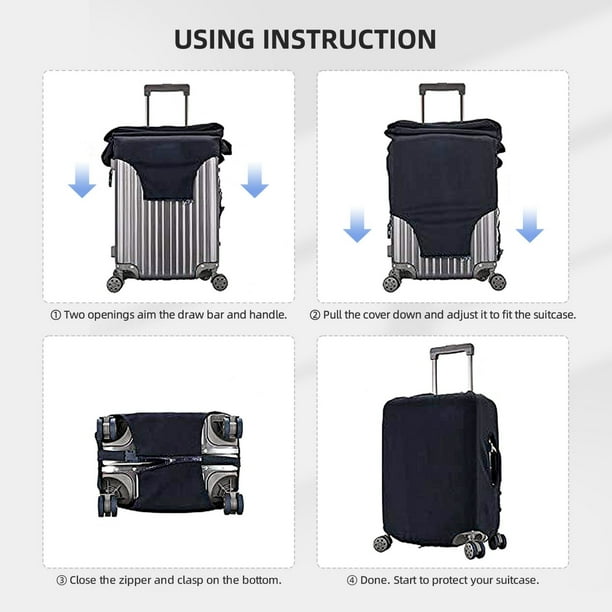 USING INSTRUCTION

① Two openings aim the draw bar and handle.

② Pull the cover down and adjust it to fit the suitcase.

③ Close the zipper and clasp on the bottom.

④ Done. Start to protect your suitcase.