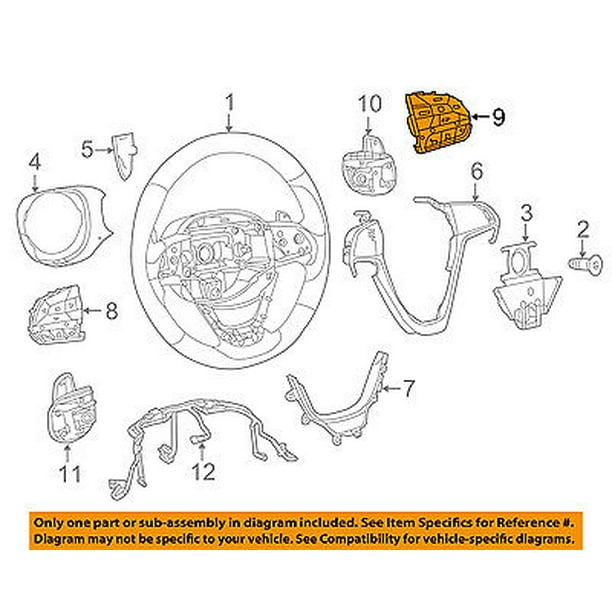 1
10
9
5
4
6
3
2
8
7
11
12

Only one part or sub-assembly in diagram included. See Item Specifics for Reference #. Diagram may not be specific to your vehicle. See Compatibility for vehicle-specific diagrams.