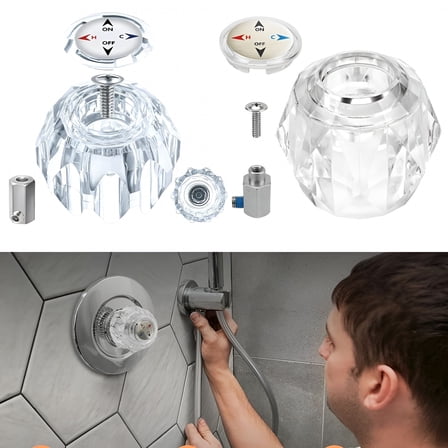 ON
H
C
OFF

ON
H
C
OFF