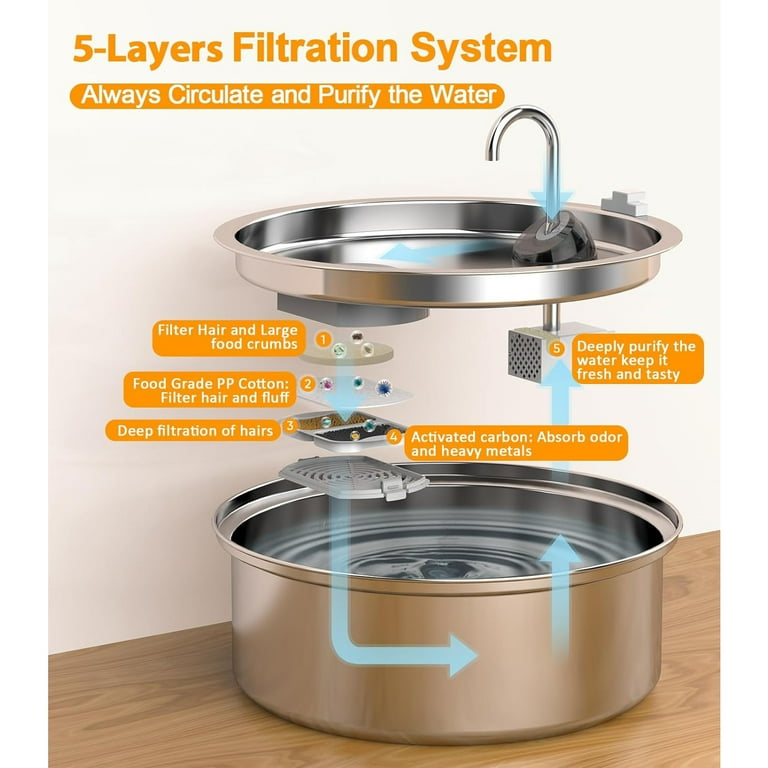 5-Layers Filtration System

Always Circulate and Purify the Water

Filter Hair and Large food crumbs 1

Food Grade PP Cotton: Filter hair and fluff 2

Deep filtration of hairs 3

4 Activated carbon: Absorb odor and heavy metals

5 Deeply purify the water keep it fresh and tasty