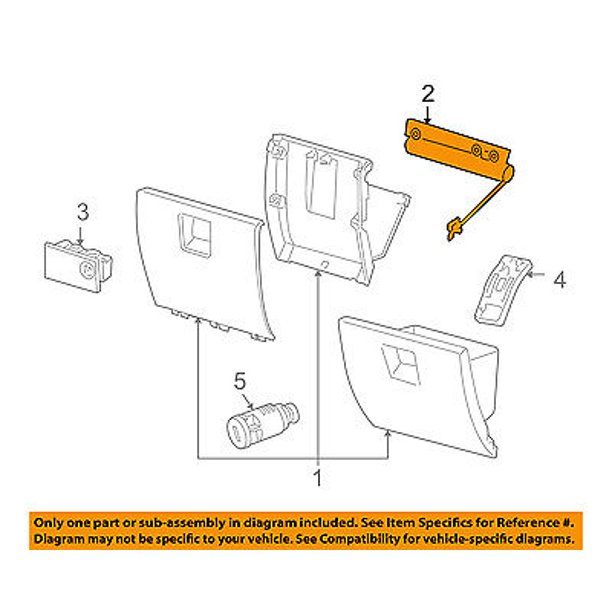 2

3

4

5

1

Only one part or sub-assembly in diagram included. See Item Specifics for Reference #. Diagram may not be specific to your vehicle. See Compatibility for vehicle-specific diagrams.