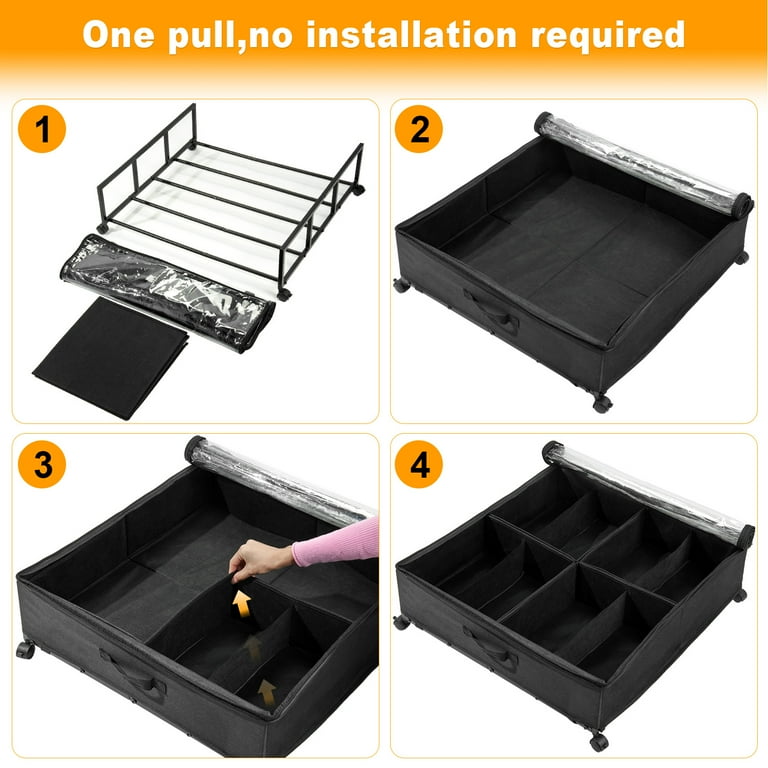 One pull,no installation required

1

2

3

4