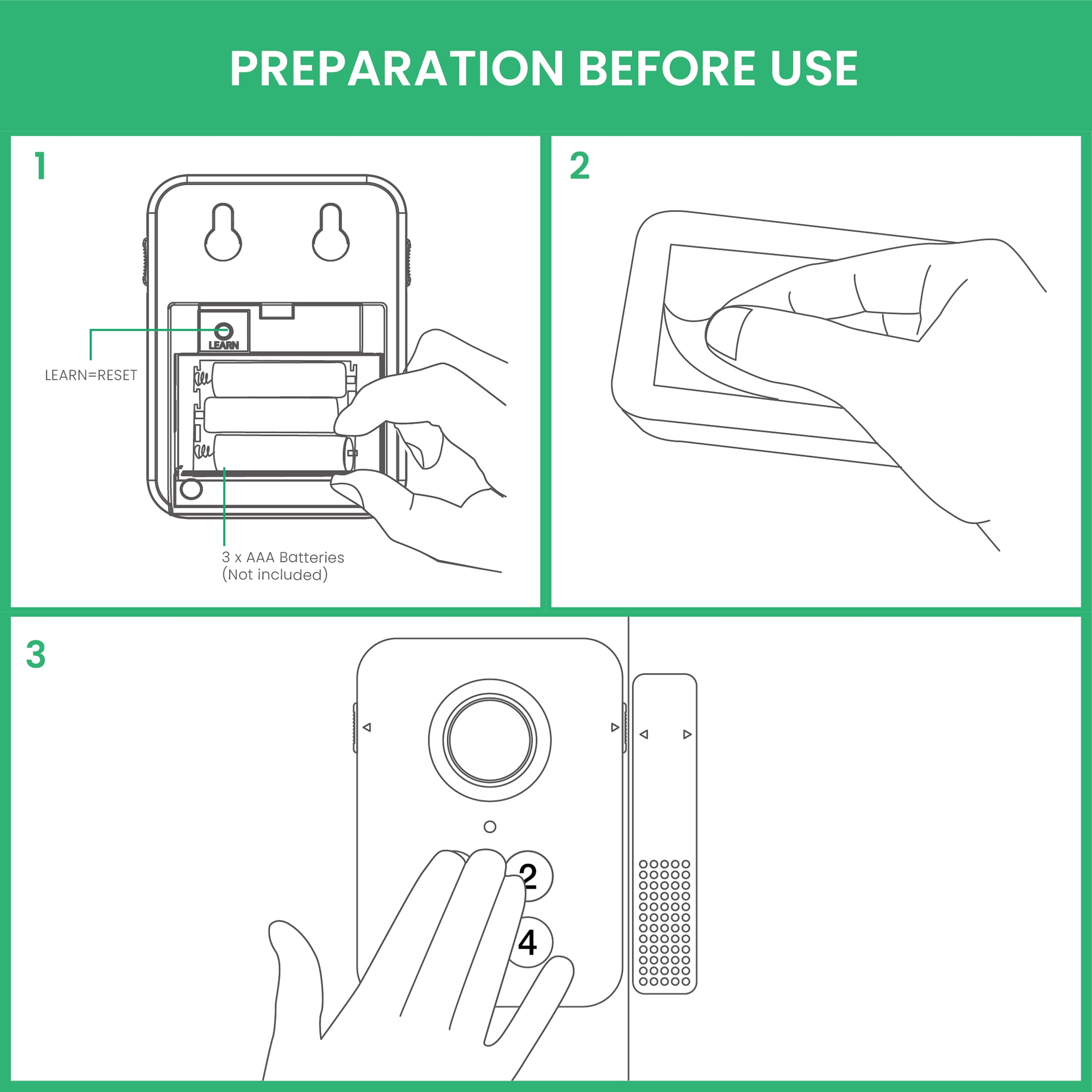 PREPARATION BEFORE USE

1

LEARN

LEARN=RESET

3 x AAA Batteries
(Not included)

2

3

2

4