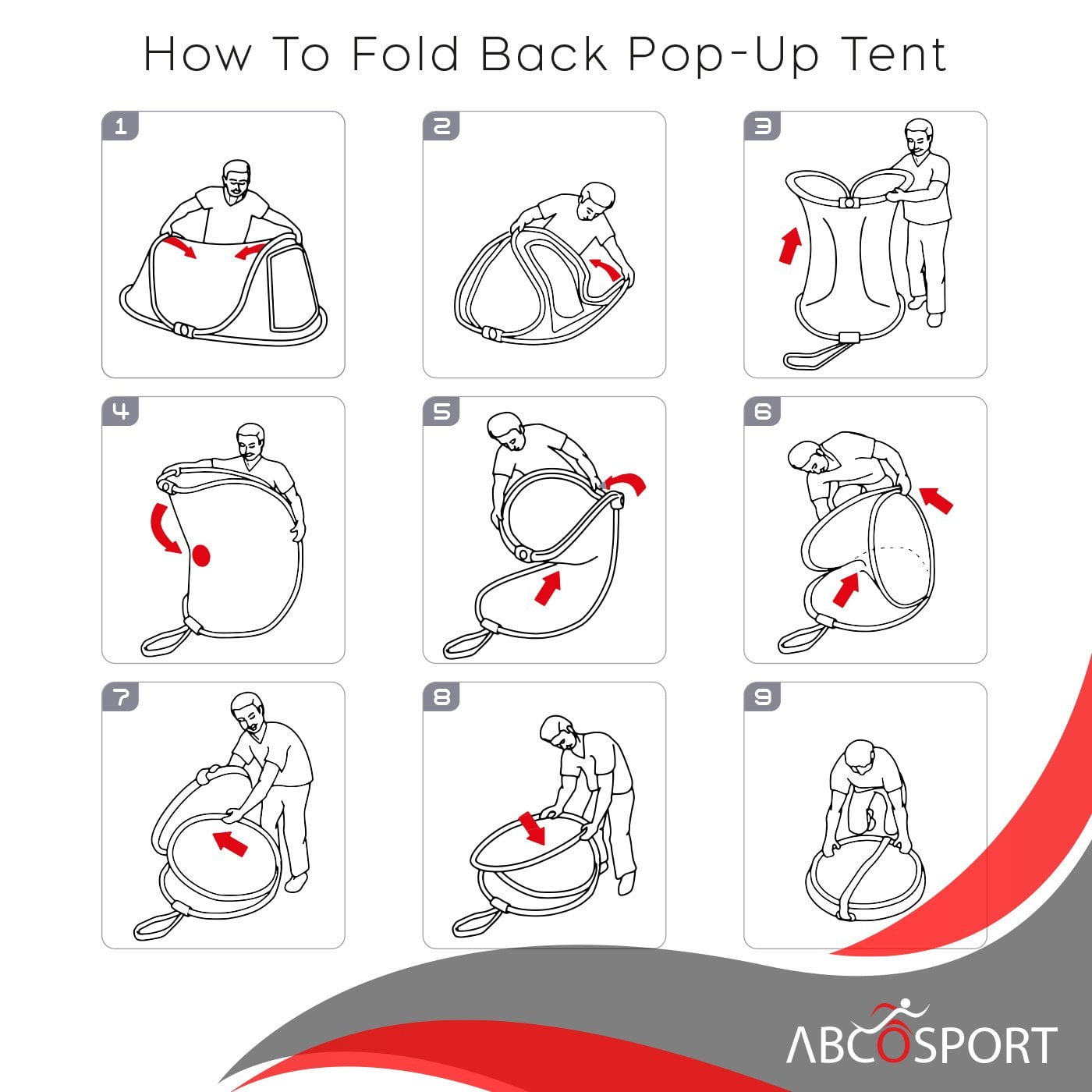 How To Fold Back Pop-Up Tent

1

2

3

4

5

6

7

8

9

ABCOSPORT