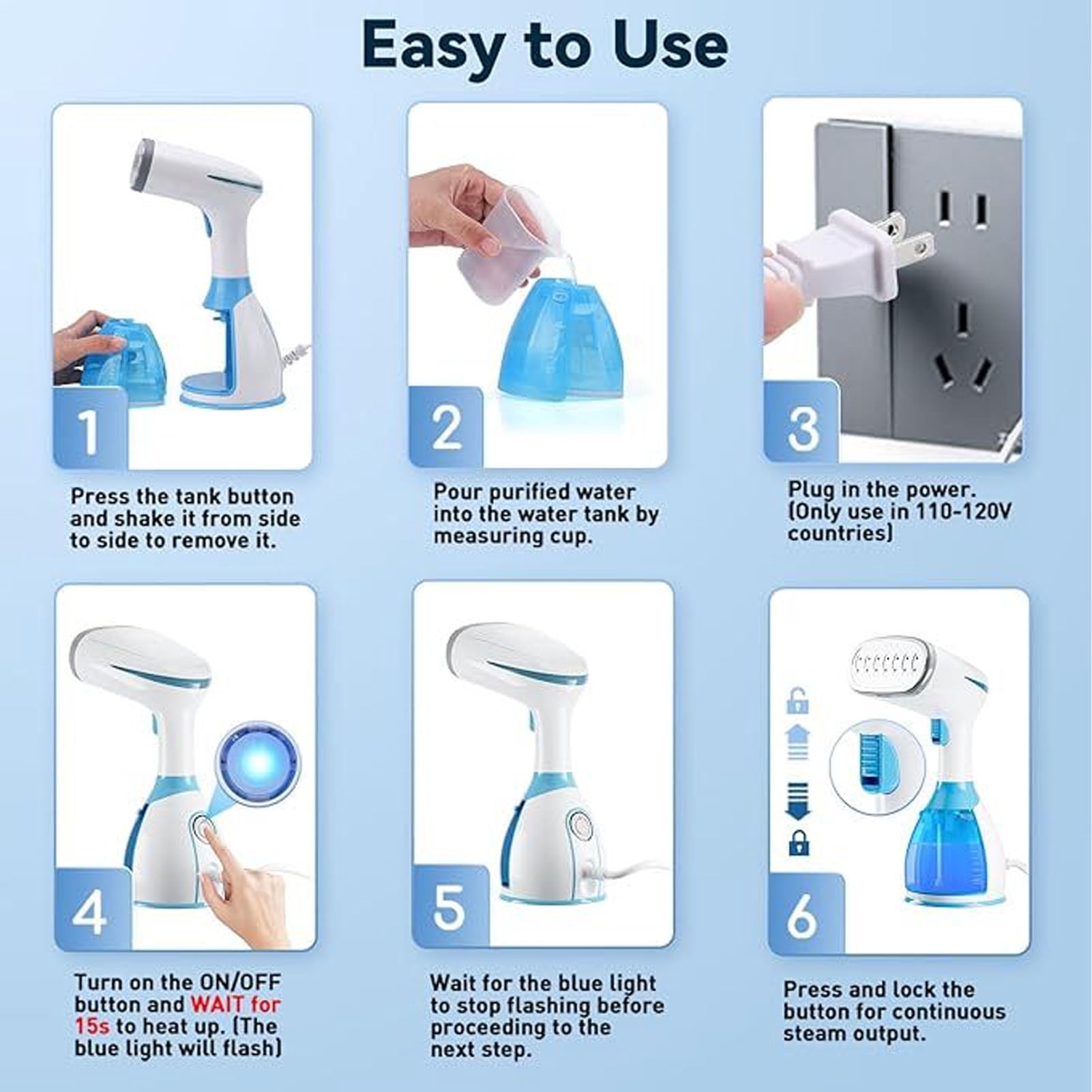 Easy to Use

1

Press the tank button and shake it from side to side to remove it.

2

Pour purified water into the water tank by measuring cup.

3

Plug in the power. (Only use in 110-120V countries)

4

Turn on the ON/OFF button and WAIT for 15s to heat up. (The blue light will flash)

5

Wait for the blue light to stop flashing before proceeding to the next step.

6

Press and lock the button for continuous steam output.