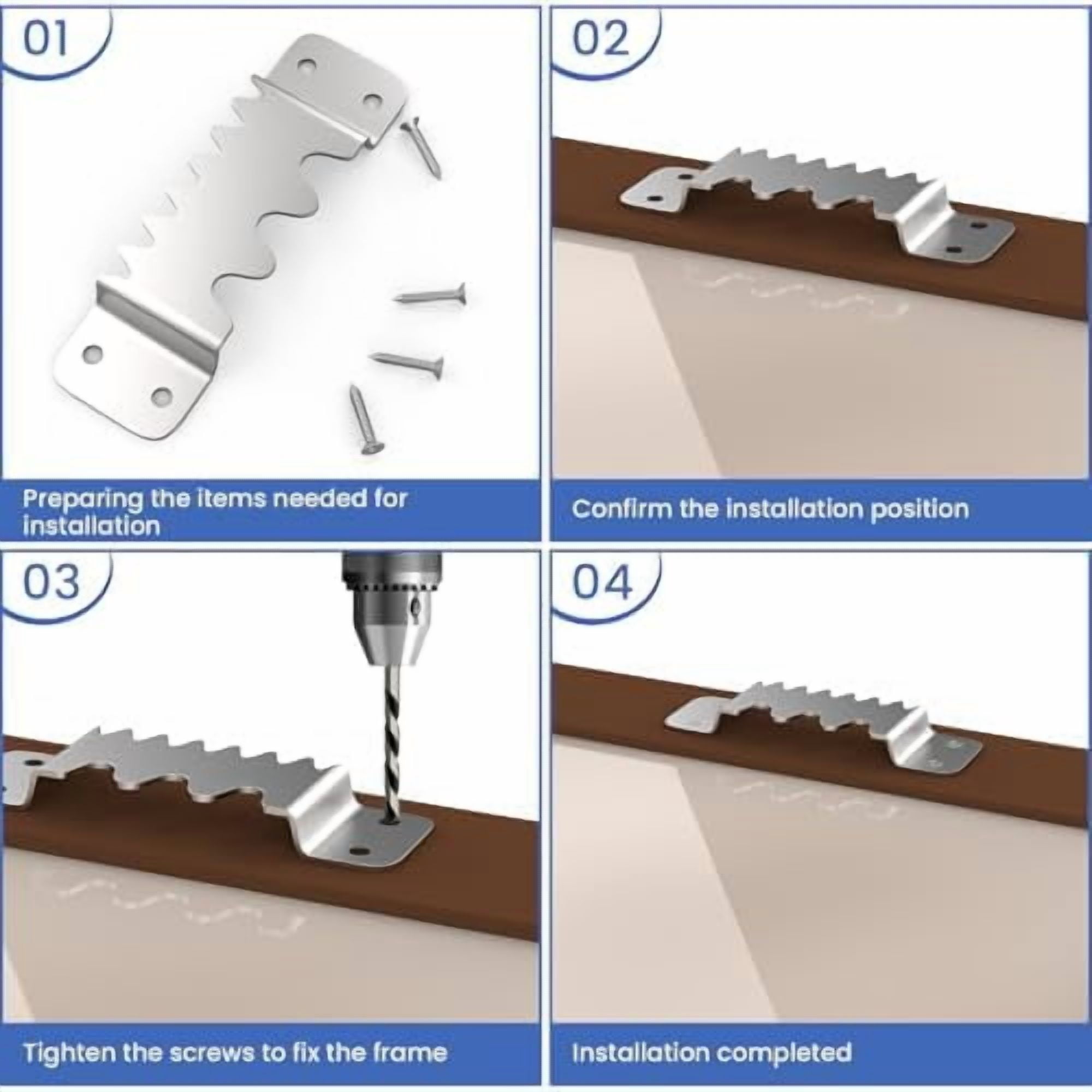 01

Preparing the items needed for installation

02

Confirm the installation position

03

Tighten the screws to fix the frame

04

Installation completed