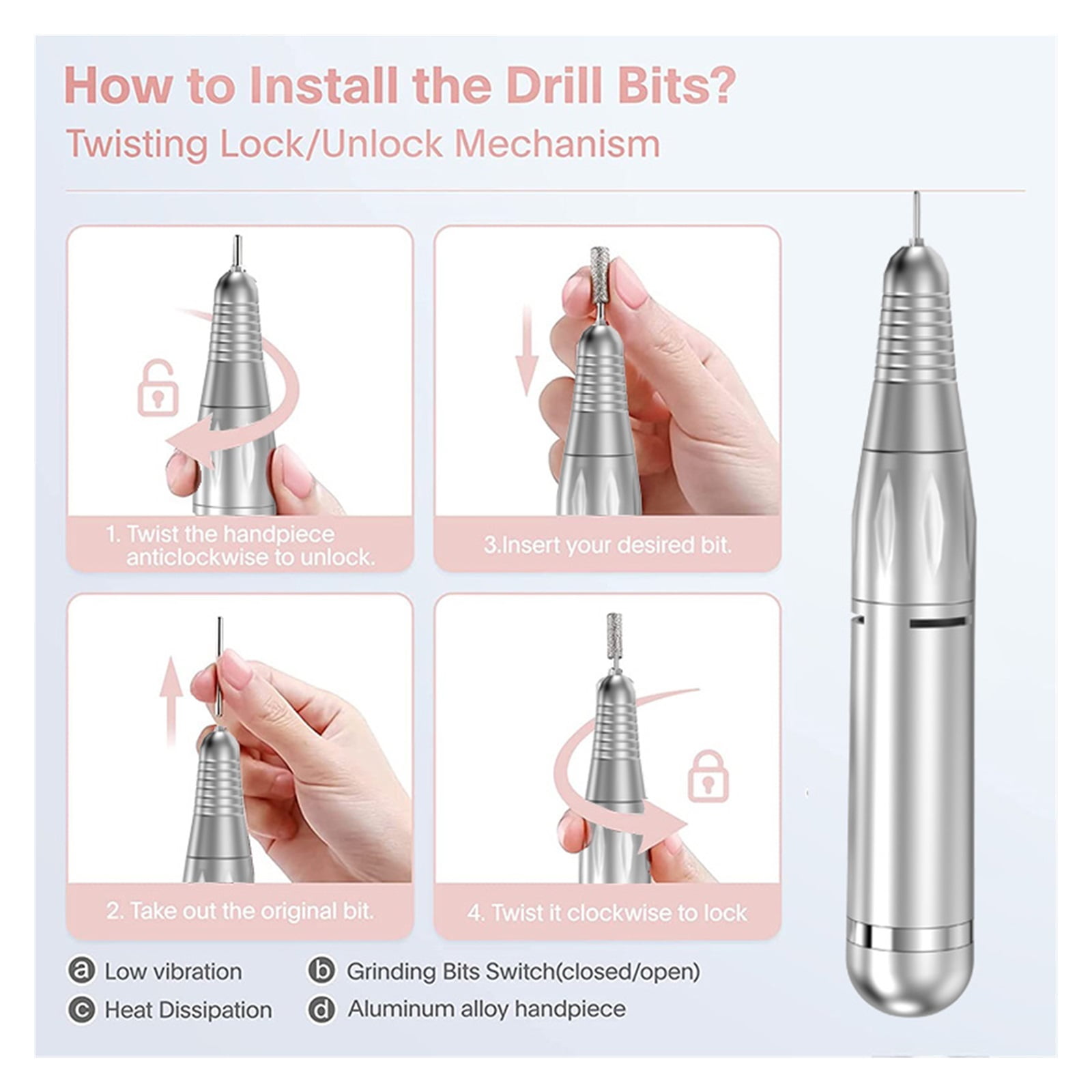 How to Install the Drill Bits?
Twisting Lock/Unlock Mechanism

1. Twist the handpiece anticlockwise to unlock.

3.Insert your desired bit.

2. Take out the original bit.

4. Twist it clockwise to lock

a Low vibration
b Grinding Bits Switch(closed/open)
c Heat Dissipation
d Aluminum alloy handpiece