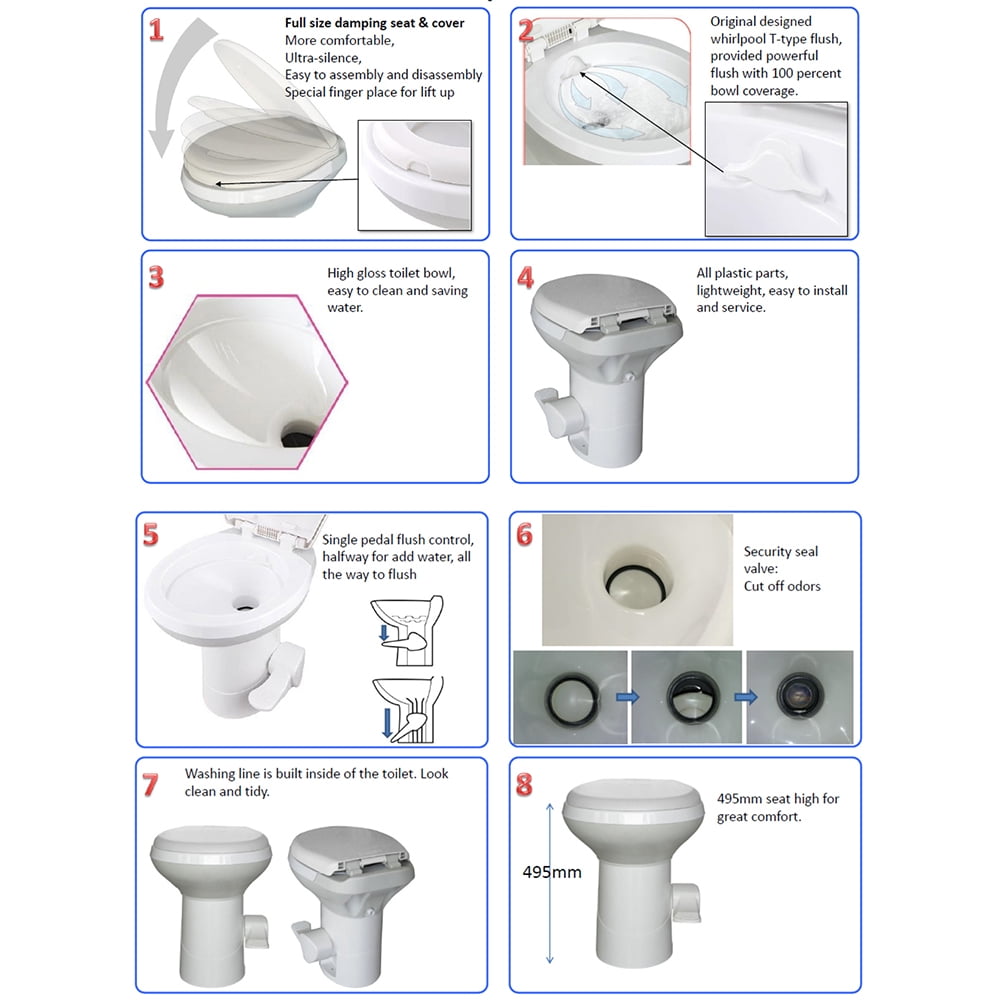 1

Full size damping seat & cover
More comfortable,
Ultra-silence,
Easy to assembly and disassembly
Special finger place for lift up

2

Original designed whirlpool T-type flush, provided powerful flush with 100 percent bowl coverage.

3

High gloss toilet bowl, easy to clean and saving water.

4

All plastic parts, lightweight, easy to install and service.

5

Single pedal flush control, halfway for add water, all the way to flush

6

Security seal valve:
Cut off odors

7

Washing line is built inside of the toilet. Look clean and tidy.

8

495mm seat high for great comfort.

495mm